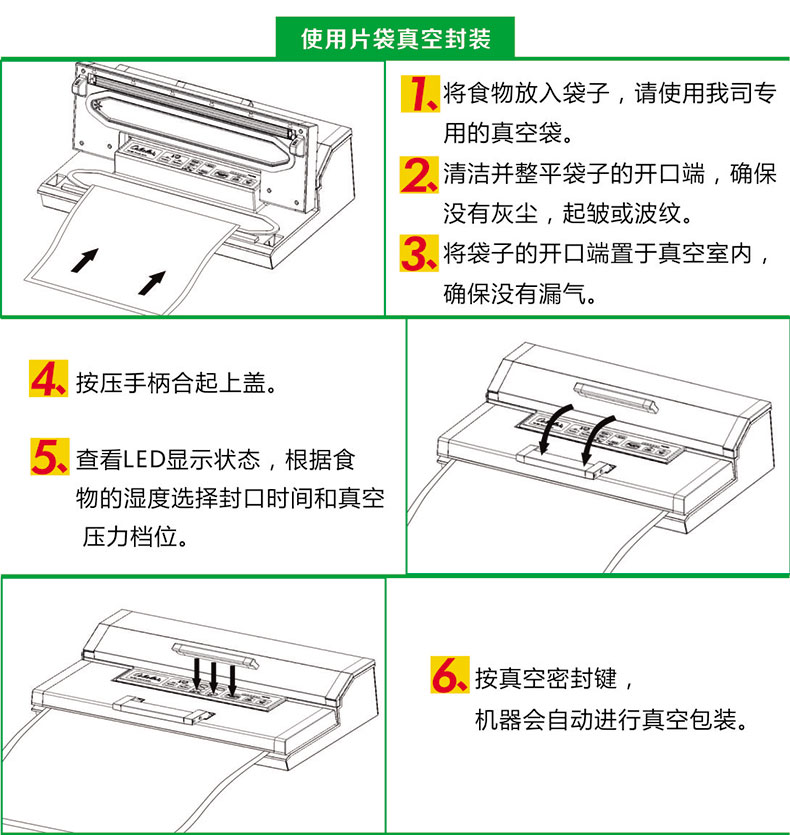 使用片袋真空封装

1. 将食物放入袋子，请使用我司专用的真空袋。

2. 清洁并整平袋子的开口端，确保没有灰尘，起皱或波纹。

3. 将袋子的开口端置于真空室内，确保没有漏气。

4. 按压手柄合起上盖。

5. 查看LED显示状态，根据食物的湿度选择封口时间和真空压力档位。

6. 按真空密封键，机器会自动进行真空包装。