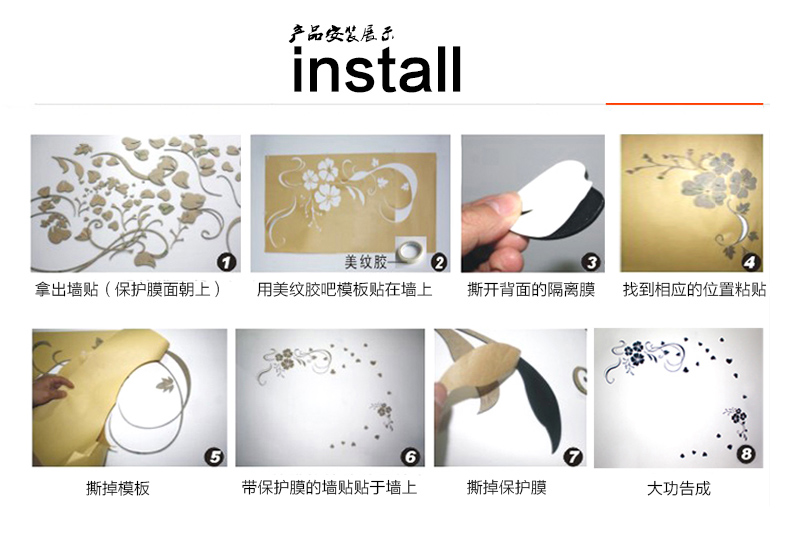 产品安装展示
install

1
拿出墙贴（保护膜面朝上）

美纹胶
2
用美纹胶吧模板贴在墙上

3
撕开背面的隔离膜

4
找到相应的位置粘贴

5
撕掉模板

6
带保护膜的墙贴贴于墙上

7
撕掉保护膜

8
大功告成