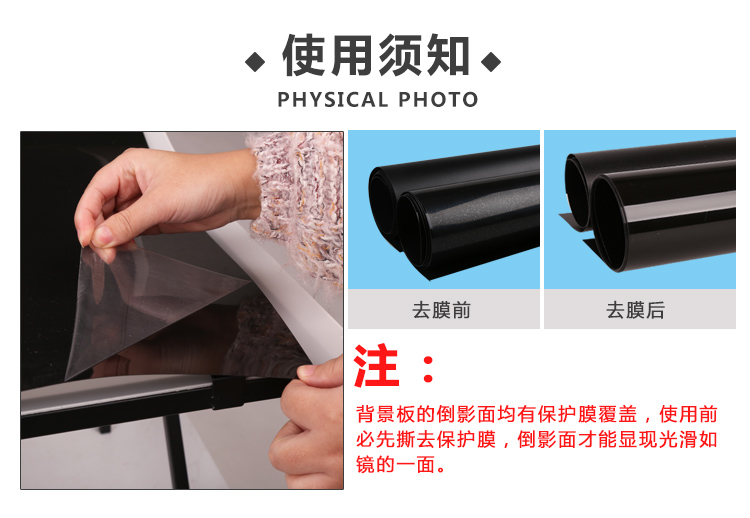 ◆ 使用须知 ◆
PHYSICAL PHOTO

去膜前

去膜后

注：

背景板的倒影面均有保护膜覆盖，使用前必先撕去保护膜，倒影面才能显现光滑如镜的一面。