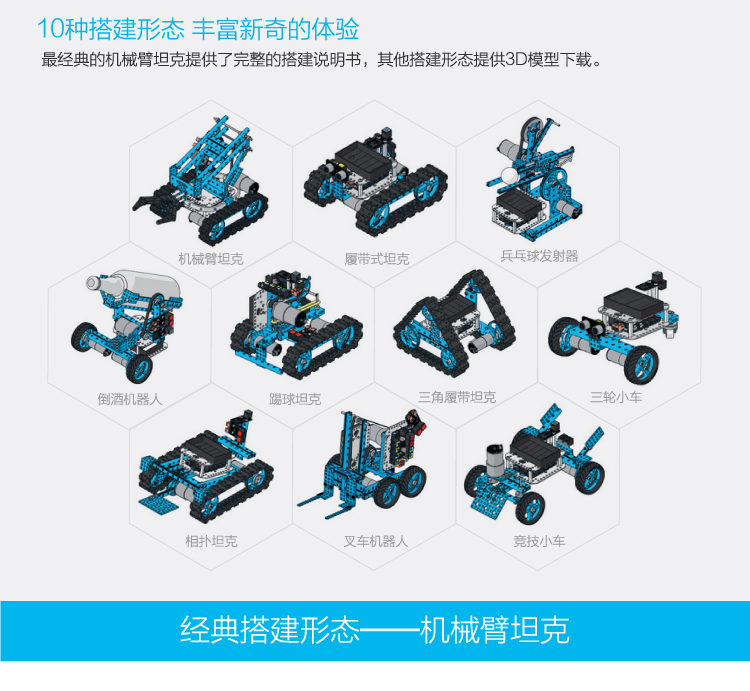 10种搭建形态 丰富新奇的体验

最经典的机械臂坦克提供了完整的搭建说明书，其他搭建形态提供3D模型下载。

机械臂坦克

履带式坦克

乒乓球发射器

倒酒机器人

踢球坦克

三角履带坦克

三轮小车

相扑坦克

叉车机器人

竞技小车

经典搭建形态——机械臂坦克