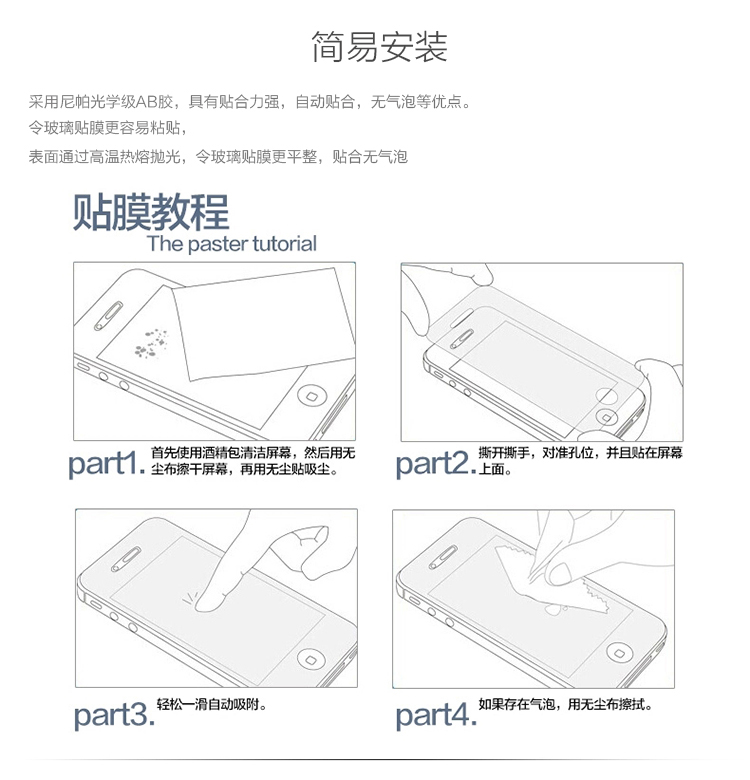 简易安装

采用尼帕光学级AB胶，具有贴合力强，自动贴合，无气泡等优点。
令玻璃贴膜更容易粘贴，
表面通过高温热熔抛光，令玻璃贴膜更平整，贴合无气泡

贴膜教程
The paster tutorial

part1. 首先使用酒精包清洁屏幕，然后用无尘布擦干屏幕，再用无尘贴吸尘。

part2. 撕开撕手，对准孔位，并且贴在屏幕上面。

part3. 轻松一滑自动吸附。

part4. 如果存在气泡，用无尘布擦拭。