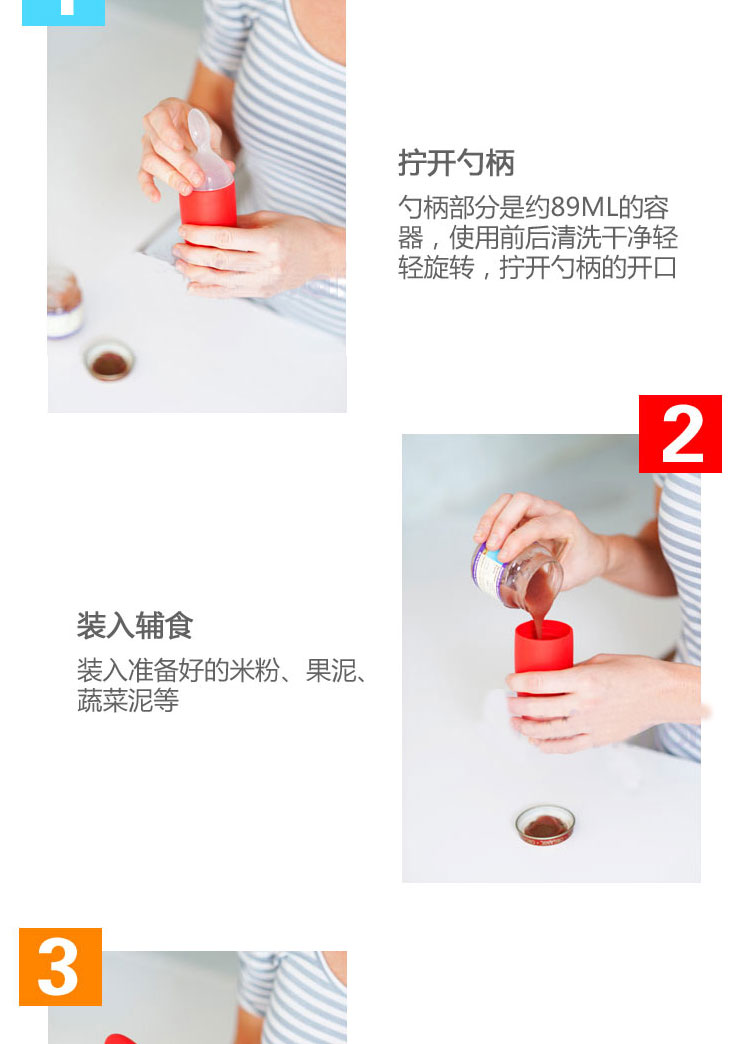 拧开勺柄

勺柄部分是约89ML的容器，使用前后清洗干净轻轻旋转，拧开勺柄的开口

2

装入辅食

装入准备好的米粉、果泥、蔬菜泥等

3