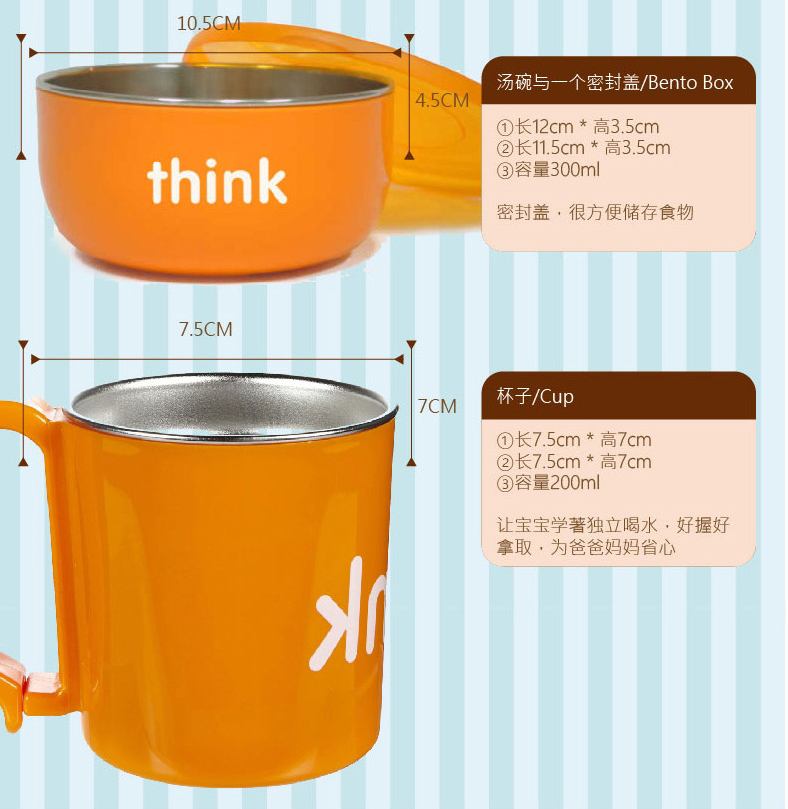 10.5CM

4.5CM

think

汤碗与一个密封盖/Bento Box

①长12cm * 高3.5cm
②长11.5cm * 高3.5cm
③容量300ml

密封盖，很方便储存食物

7.5CM

7CM

nk

杯子/Cup

①长7.5cm * 高7cm
②长7.5cm * 高7cm
③容量200ml

让宝宝学著独立喝水，好握好拿取，为爸爸妈妈省心