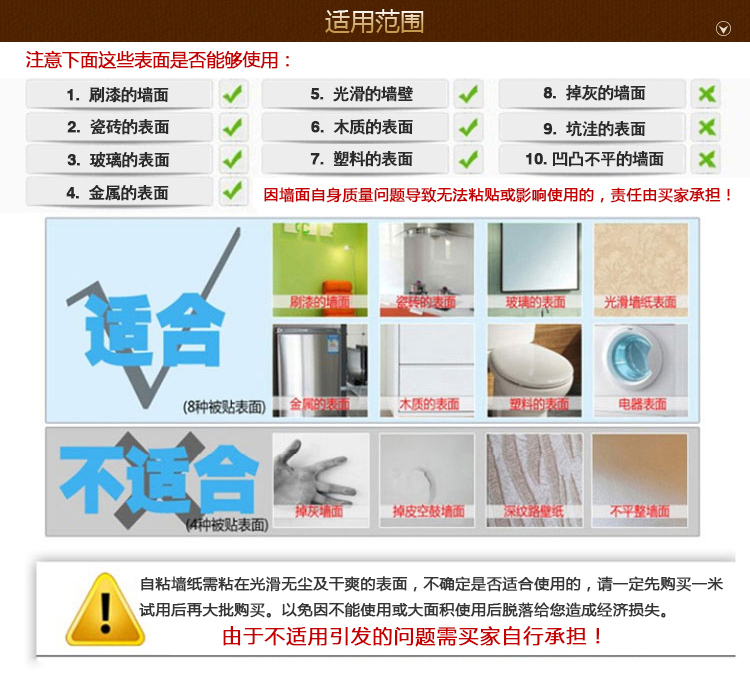 适用范围

注意下面这些表面是否能够使用：

1. 刷漆的墙面
2. 瓷砖的表面
3. 玻璃的表面
4. 金属的表面

5. 光滑的墙壁
6. 木质的表面
7. 塑料的表面

8. 掉灰的墙面
9. 坑洼的表面
10. 凹凸不平的墙面

因墙面自身质量问题导致无法粘贴或影响使用的，责任由买家承担！

适合
(8种被贴表面)
刷漆的墙面
瓷砖的表面
玻璃的表面
光滑墙纸表面
金属的表面
木质的表面
塑料的表面
电器表面

不适合
(4种被贴表面)
掉灰墙面
掉皮空鼓墙面
深纹路壁纸
不平整墙面

自粘墙纸需粘在光滑无尘及干爽的表面，不确定是否适合使用的，请一定先购买一米试用后再大批购买。以免因不能使用或大面积使用后脱落给您造成经济损失。

由于不适用引发的问题需买家自行承担！