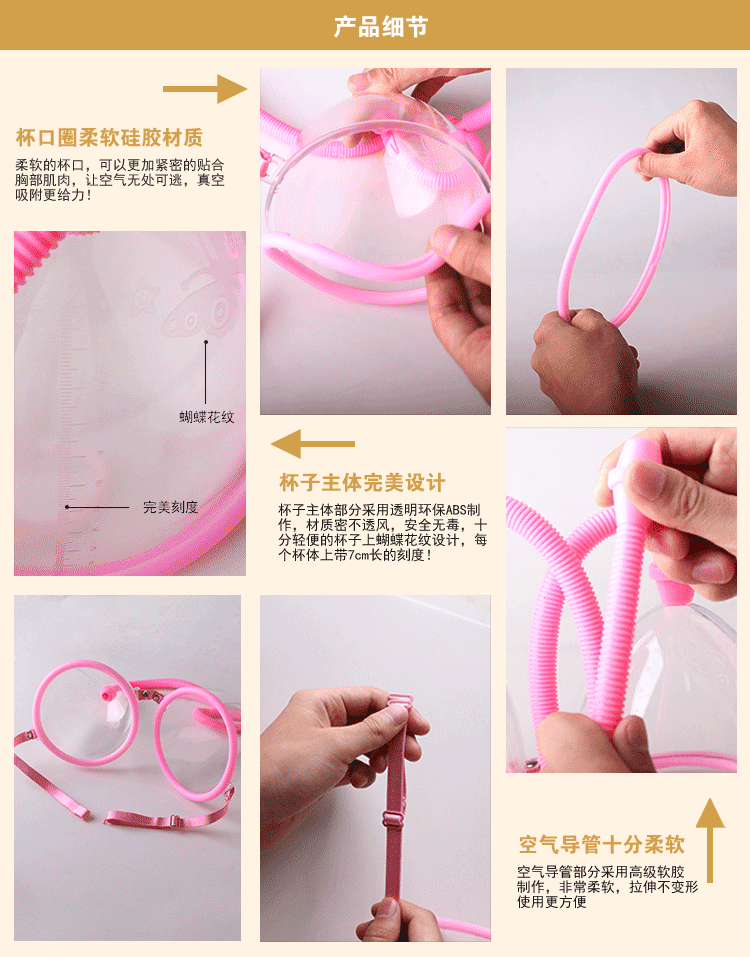 产品细节

杯口圈柔软硅胶材质

柔软的杯口，可以更加紧密的贴合胸部肌肉，让空气无处可逃，真空吸附更给力！

蝴蝶花纹

完美刻度

杯子主体完美设计

杯子主体部分采用透明环保ABS制作，材质密不透风，安全无毒，十分轻便的杯子上蝴蝶花纹设计，每个杯体上带7cm长的刻度！

空气导管十分柔软

空气导管部分采用高级软胶制作，非常柔软，拉伸不变形使用更方便