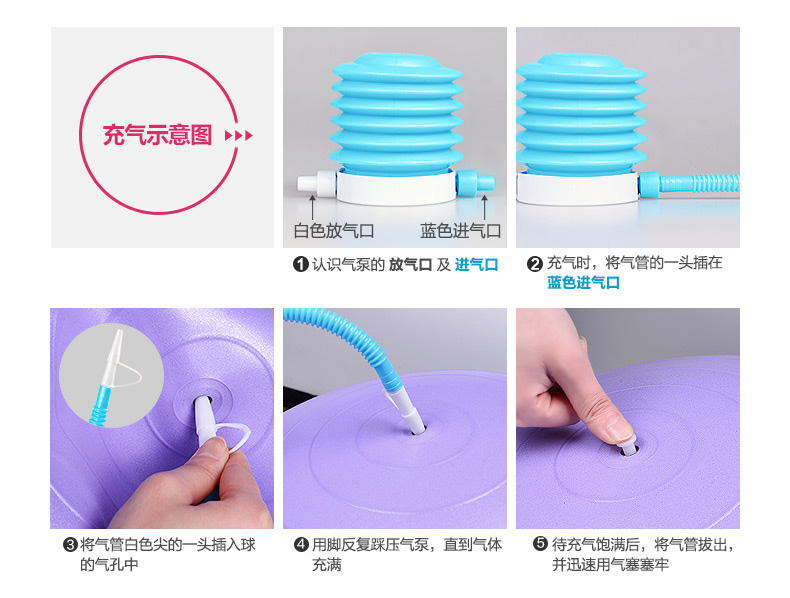 充气示意图

白色放气口
蓝色进气口

❶ 认识气泵的 放气口 及 进气口

❷ 充气时，将气管的一头插在蓝色进气口

❸ 将气管白色尖的一头插入球的气孔中

❹ 用脚反复踩压气泵，直到气体充满

❺ 待充气饱满后，将气管拔出，并迅速用气塞塞牢