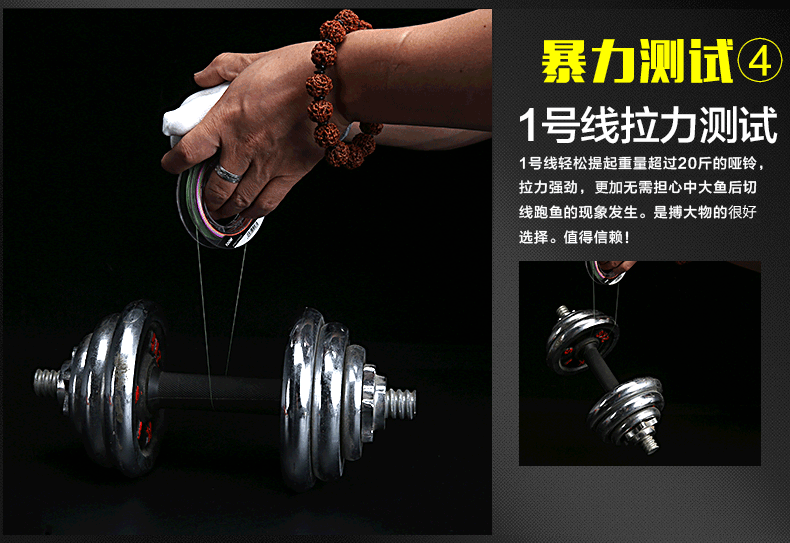 暴力测试④

1号线拉力测试

1号线轻松提起重量超过20斤的哑铃，拉力强劲，更加无需担心中大鱼后切线跑鱼的现象发生。是搏大物的很好选择。值得信赖！