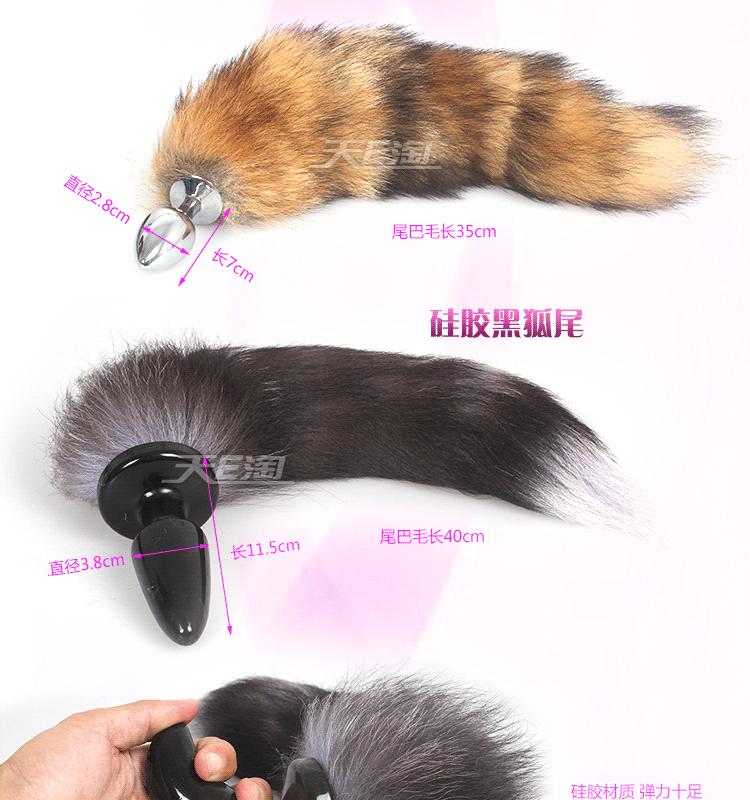 天E淘

直径2.8cm

长7cm

尾巴毛长35cm

硅胶黑狐尾

天E淘

直径3.8cm

长11.5cm

尾巴毛长40cm

硅胶材质 弹力十足