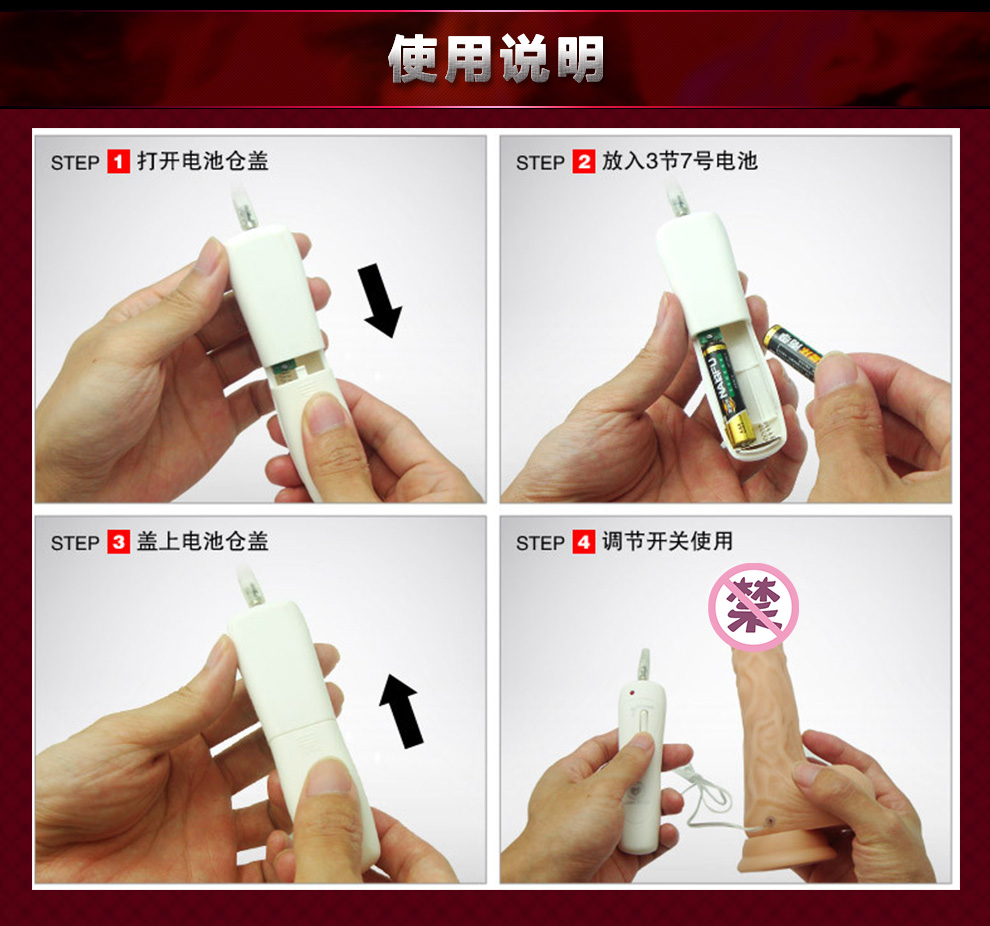 使用说明

STEP 1 打开电池仓盖

STEP 2 放入3节7号电池

NANFU

STEP 3 盖上电池仓盖

STEP 4 调节开关使用

禁