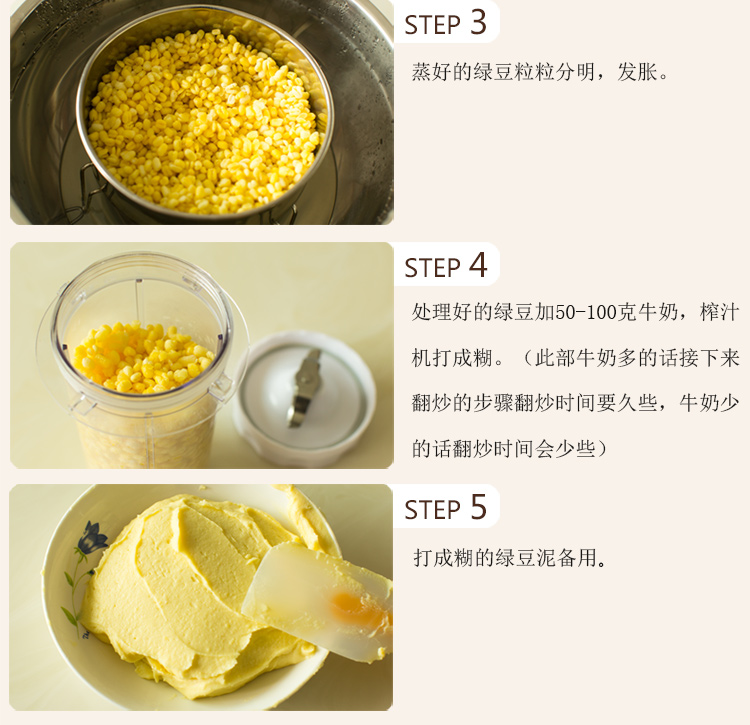 STEP 3

蒸好的绿豆粒粒分明，发胀。

STEP 4

处理好的绿豆加50-100克牛奶，榨汁机打成糊。（此部牛奶多的话接下来翻炒的步骤翻炒时间要久些，牛奶少的话翻炒时间会少些）

STEP 5

打成糊的绿豆泥备用。