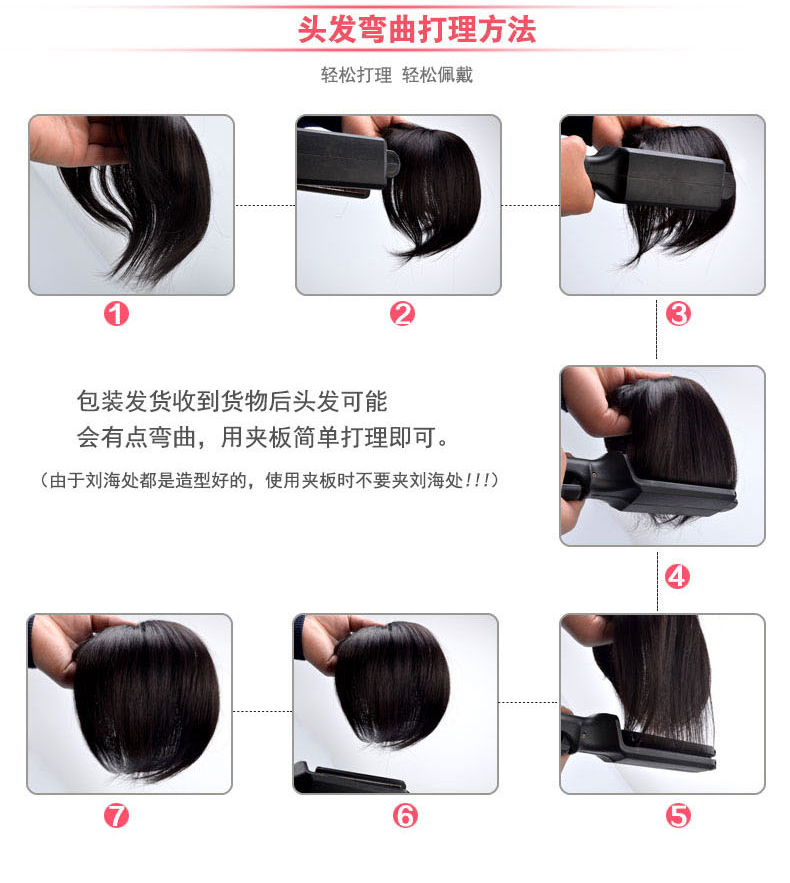 头发弯曲打理方法

轻松打理 轻松佩戴

1

2

3

包装发货收到货物后头发可能会有点弯曲，用夹板简单打理即可。

（由于刘海处都是造型好的，使用夹板时不要夹刘海处!!!）

4

7

6

5