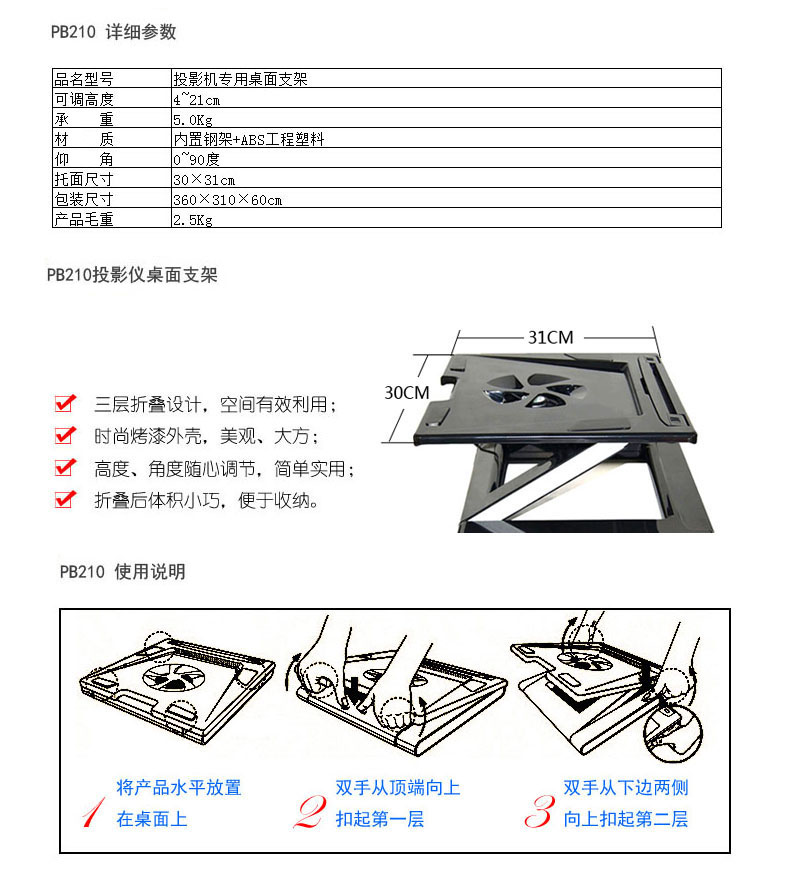 PB210 详细参数

| 品名型号 | 投影机专用桌面支架 |
|---|---|
| 可调高度 | 4~21cm |
| 承 重 | 5.0Kg |
| 材 质 | 内置钢架+ABS工程塑料 |
| 仰 角 | 0~90度 |
| 托面尺寸 | 30×31cm |
| 包装尺寸 | 360×310×60cm |
| 产品毛重 | 2.5Kg |

PB210投影仪桌面支架

三层折叠设计，空间有效利用；

时尚烤漆外壳，美观、大方；

高度、角度随心调节，简单实用；

折叠后体积小巧，便于收纳。

31CM

30CM

PB210 使用说明

1 将产品水平放置在桌面上

2 双手从顶端向上扣起第一层

3 双手从下边两侧向上扣起第二层