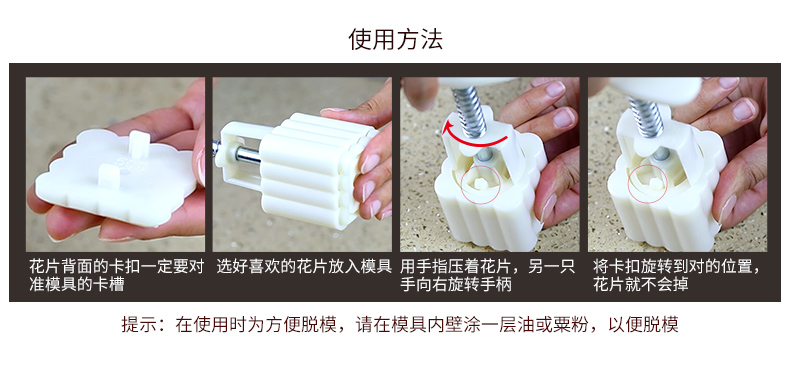 使用方法

花片背面的卡扣一定要对准模具的卡槽

选好喜欢的花片放入模具

用手指压着花片，另一只手向右旋转手柄

将卡扣旋转到对的位置，花片就不会掉

提示：在使用时为方便脱模，请在模具内壁涂一层油或粟粉，以便脱模