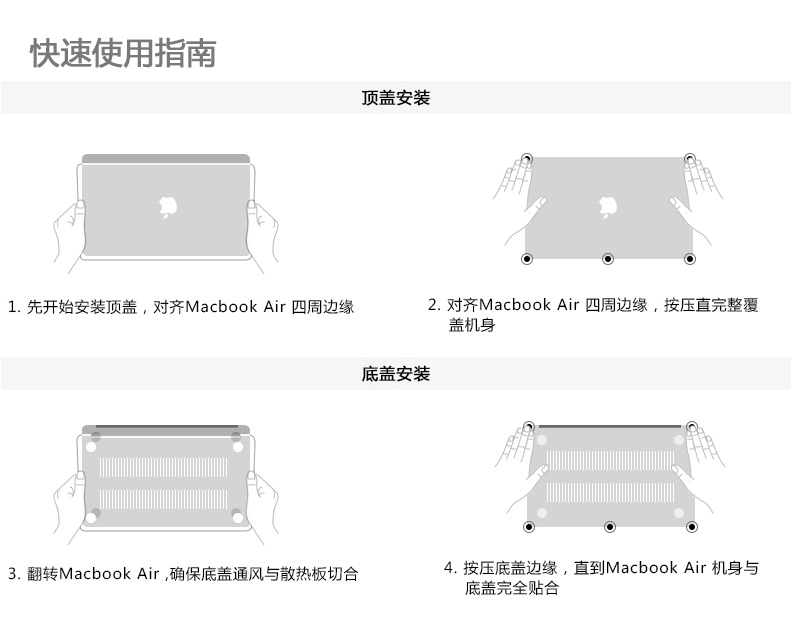 快速使用指南

顶盖安装

1. 先开始安装顶盖，对齐Macbook Air 四周边缘

2. 对齐Macbook Air 四周边缘，按压直完整覆盖机身

底盖安装

3. 翻转Macbook Air ,确保底盖通风与散热板切合

4. 按压底盖边缘，直到Macbook Air 机身与底盖完全贴合