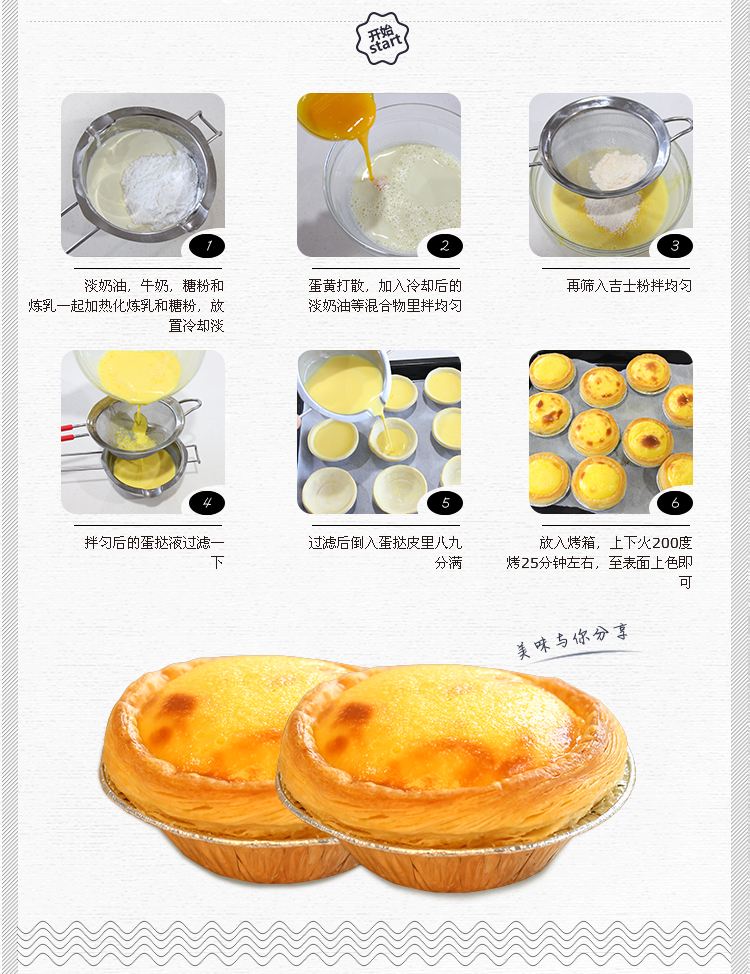 开始
start

1
淡奶油，牛奶，糖粉和炼乳一起加热化炼乳和糖粉，放置冷却淡

2
蛋黄打散，加入冷却后的淡奶油等混合物里拌均匀

3
再筛入吉士粉拌均匀

4
拌匀后的蛋挞液过滤一下

5
过滤后倒入蛋挞皮里八九分满

6
放入烤箱，上下火200度烤25分钟左右，至表面上色即可

美味与你分享