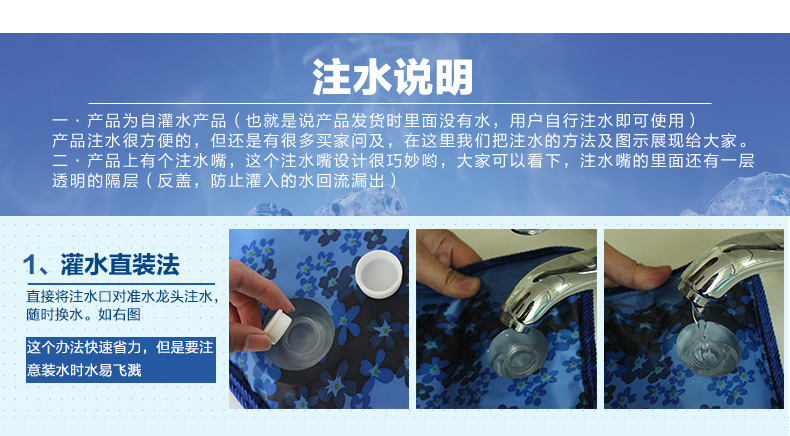 注水说明

一 · 产品为自灌水产品（也就是说产品发货时里面没有水，用户自行注水即可使用）
产品注水很方便的，但还是有很多买家问及，在这里我们把注水的方法及图示展现给大家。
二 · 产品上有个注水嘴，这个注水嘴设计很巧妙哟，大家可以看下，注水嘴的里面还有一层透明的隔层（反盖，防止灌入的水回流漏出）

1、灌水直装法

直接将注水口对准水龙头注水，随时换水。如右图

这个办法快速省力，但是要注意装水时水易飞溅