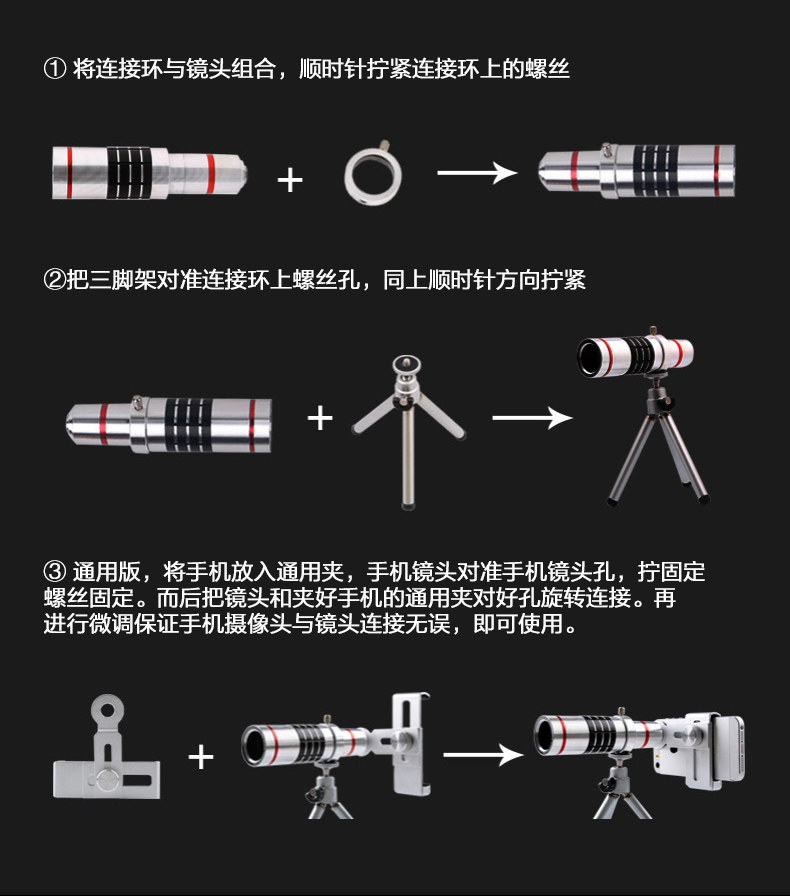 ① 将连接环与镜头组合，顺时针拧紧连接环上的螺丝

+

②把三脚架对准连接环上螺丝孔，同上顺时针方向拧紧

+

③ 通用版，将手机放入通用夹，手机镜头对准手机镜头孔，拧固定螺丝固定。而后把镜头和夹好手机的通用夹对好孔旋转连接。再进行微调保证手机摄像头与镜头连接无误，即可使用。

+