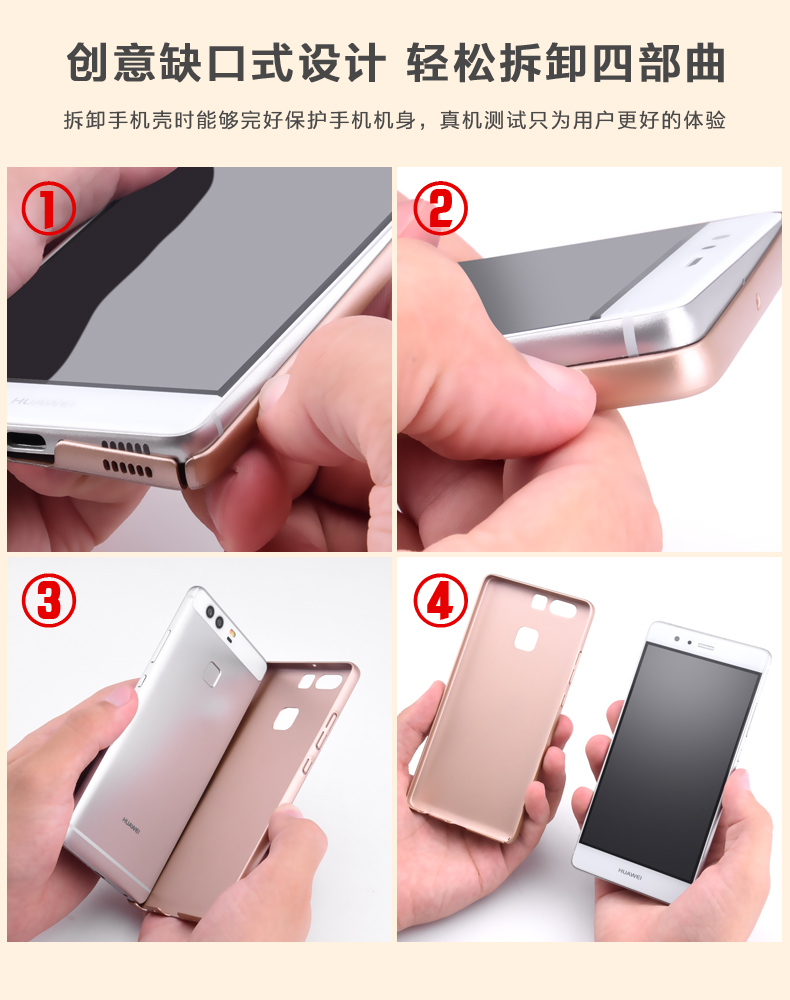 创意缺口式设计 轻松拆卸四部曲

拆卸手机壳时能够完好保护手机机身，真机测试只为用户更好的体验

①

HUAWEI

②

③

HUAWEI

④

HUAWEI