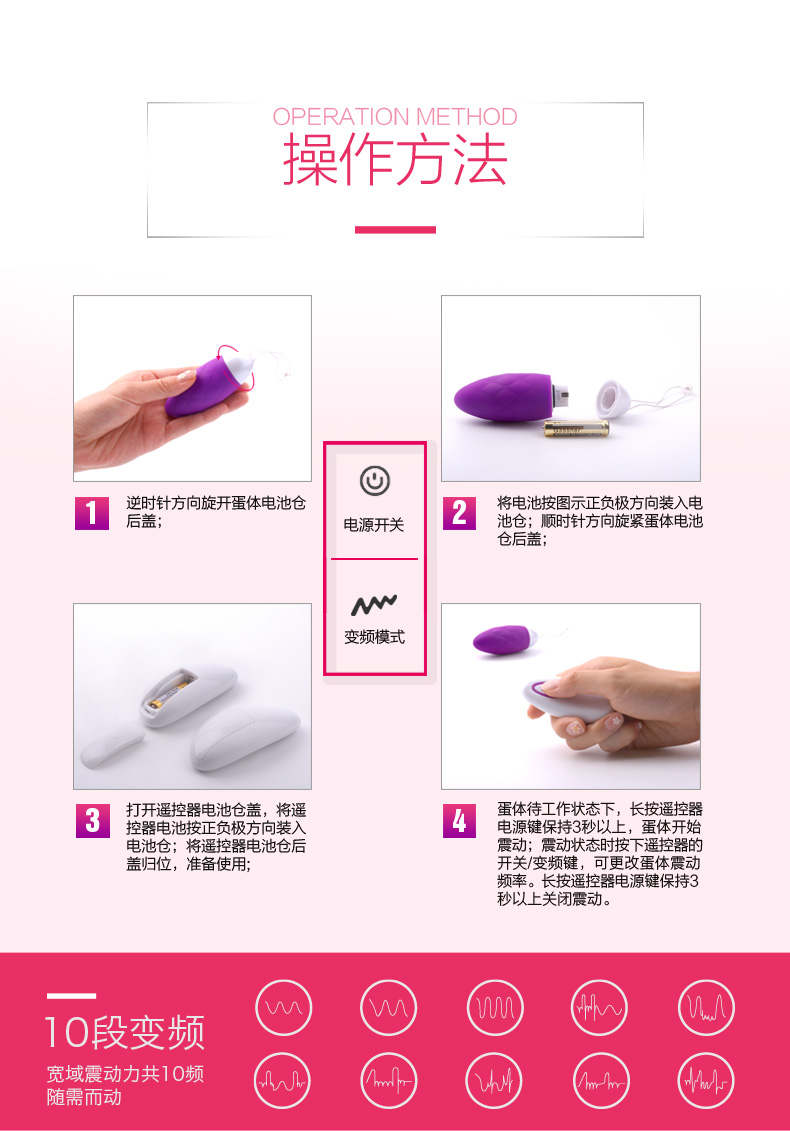 OPERATION METHOD
操作方法

1 逆时针方向旋开蛋体电池仓后盖；

电源开关

变频模式

2 将电池按图示正负极方向装入电池仓；顺时针方向旋紧蛋体电池仓后盖；

3 打开遥控器电池仓盖，将遥控器电池按正负极方向装入电池仓；将遥控器电池仓后盖归位，准备使用；

4 蛋体待工作状态下，长按遥控器电源键保持3秒以上，蛋体开始震动；震动状态时按下遥控器的开关/变频键，可更改蛋体震动频率。长按遥控器电源键保持3秒以上关闭震动。

10段变频
宽域震动力共10频
随需而动