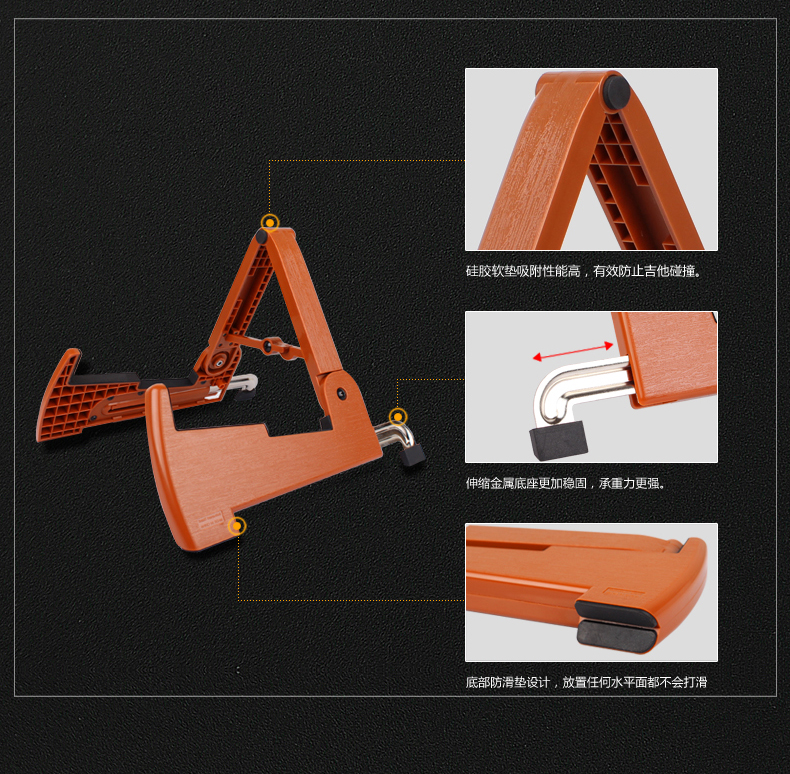 硅胶软垫吸附性能高，有效防止吉他碰撞。

伸缩金属底座更加稳固，承重力更强。

底部防滑垫设计，放置任何水平面都不会打滑