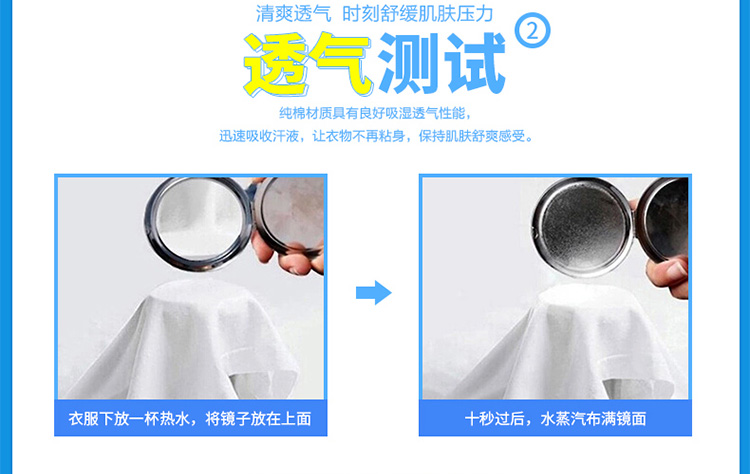 清爽透气 时刻舒缓肌肤压力

透气测试 ②

纯棉材质具有良好吸湿透气性能，
迅速吸收汗液，让衣物不再粘身，保持肌肤舒爽感受。

衣服下放一杯热水，将镜子放在上面

十秒过后，水蒸汽布满镜面