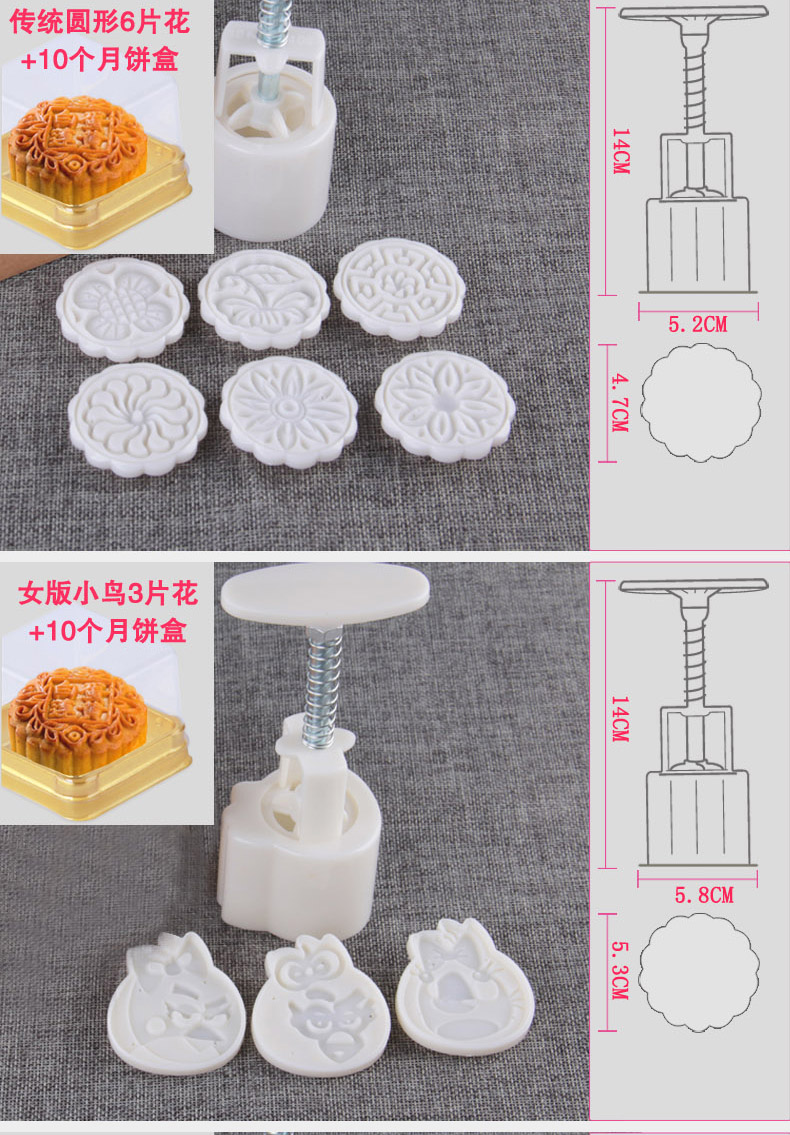 传统圆形6片花
+10个月饼盒

14CM

5.2CM

4.7CM

女版小鸟3片花
+10个月饼盒

14CM

5.8CM

5.3CM