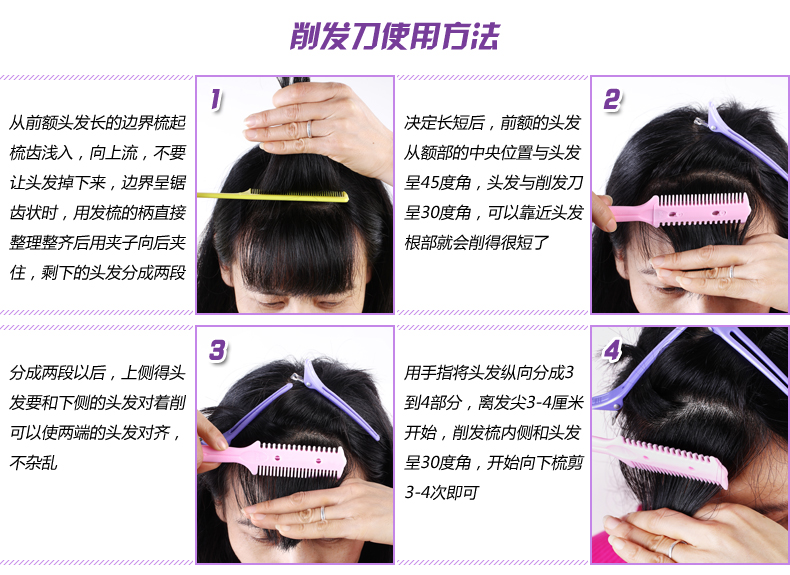 削发刀使用方法

从前额头发长的边界梳起梳齿浅入，向上流，不要让头发掉下来，边界呈锯齿状时，用发梳的柄直接整理整齐后用夹子向后夹住，剩下的头发分成两段

1

决定长短后，前额的头发从额部的中央位置与头发呈45度角，头发与削发刀呈30度角，可以靠近头发根部就会削得很短了

2

分成两段以后，上侧得头发要和下侧的头发对着削可以使两端的头发对齐，不杂乱

3

用手指将头发纵向分成3到4部分，离发尖3-4厘米开始，削发梳内侧和头发呈30度角，开始向下梳剪3-4次即可

4