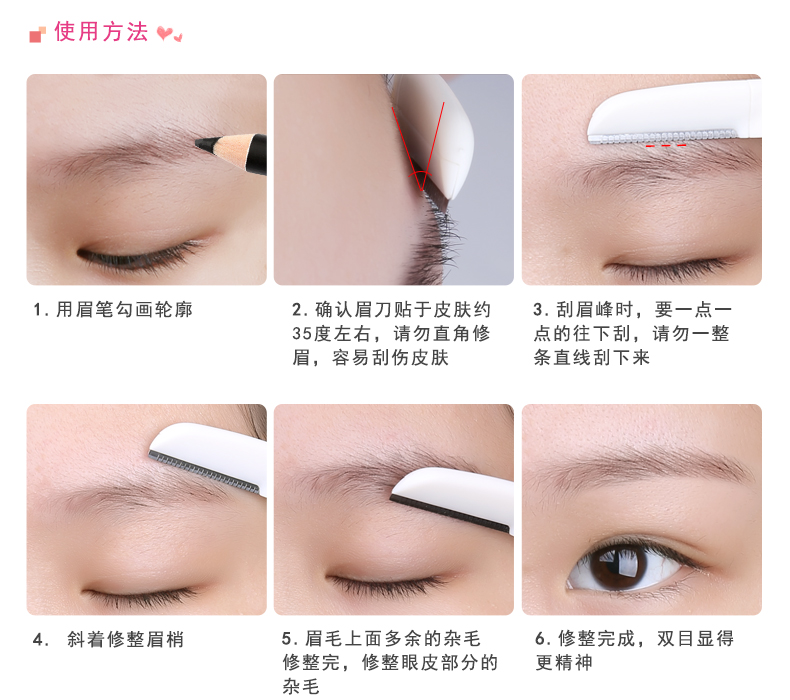 使用方法

1. 用眉笔勾画轮廓

2. 确认眉刀贴于皮肤约35度左右，请勿直角修眉，容易刮伤皮肤

3. 刮眉峰时，要一点一点的往下刮，请勿一整条直线刮下来

4. 斜着修整眉梢

5. 眉毛上面多余的杂毛修整完，修整眼皮部分的杂毛

6. 修整完成，双目显得更精神