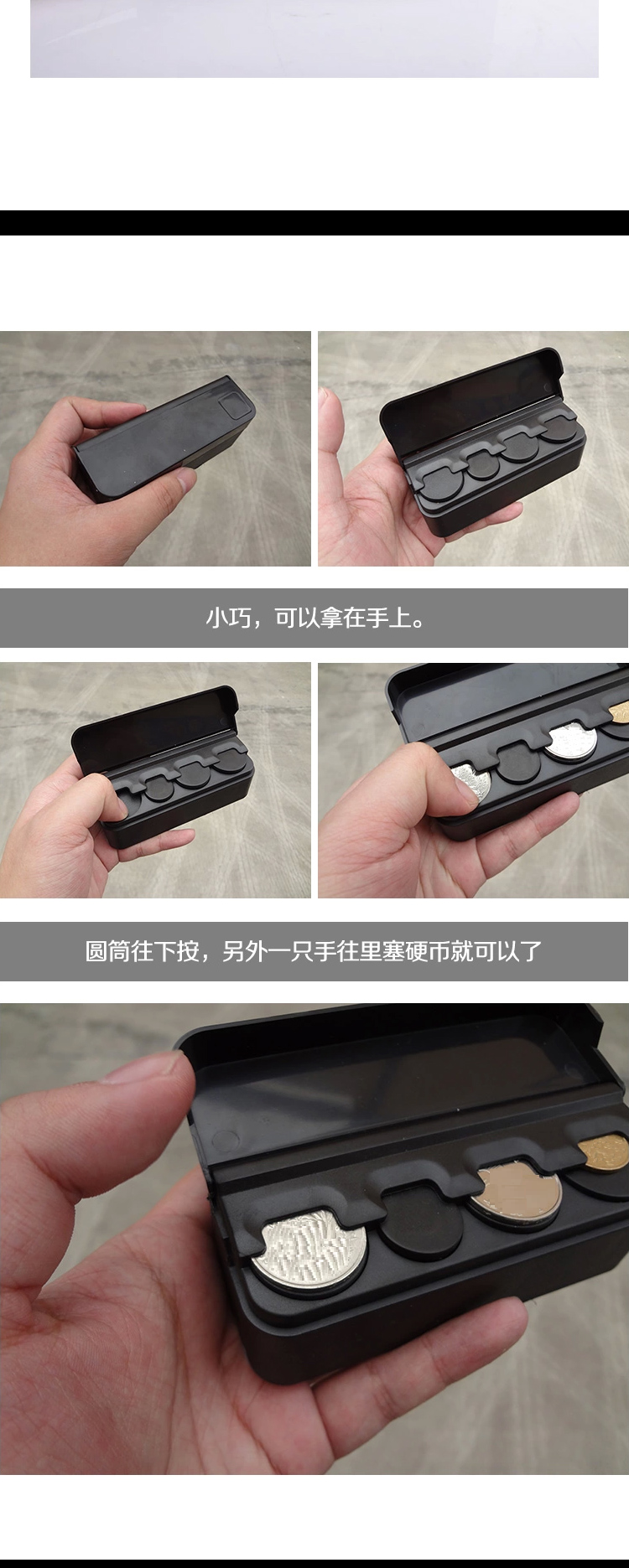 小巧，可以拿在手上。

圆筒往下按，另外一只手往里塞硬币就可以了