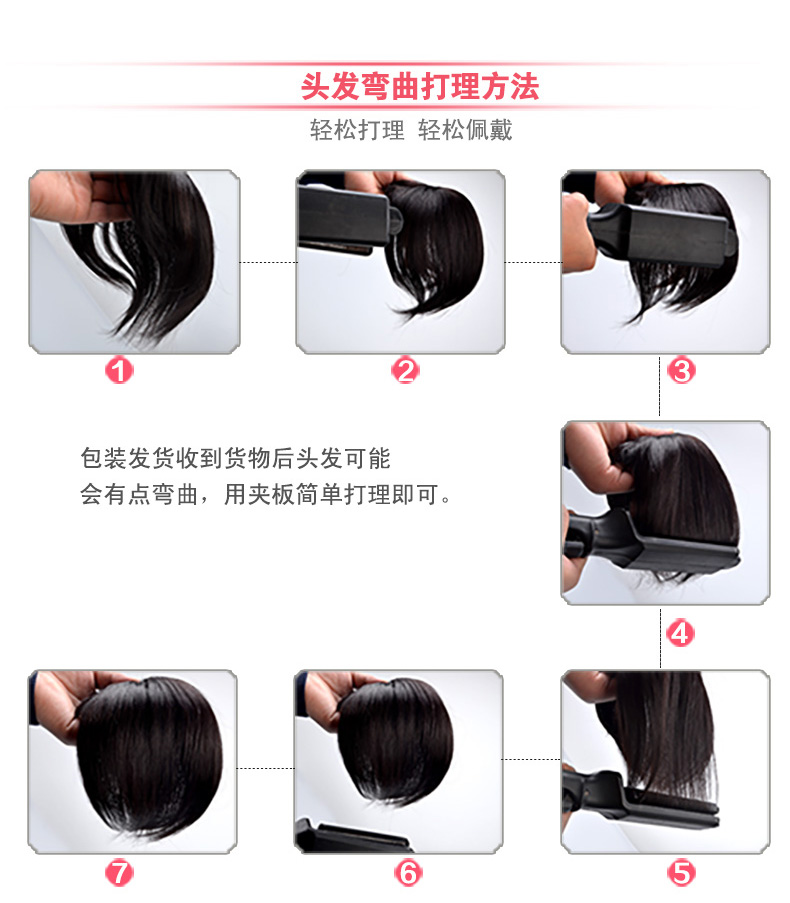 头发弯曲打理方法

轻松打理 轻松佩戴

1

2

3

包装发货收到货物后头发可能会有点弯曲，用夹板简单打理即可。

4

7

6

5