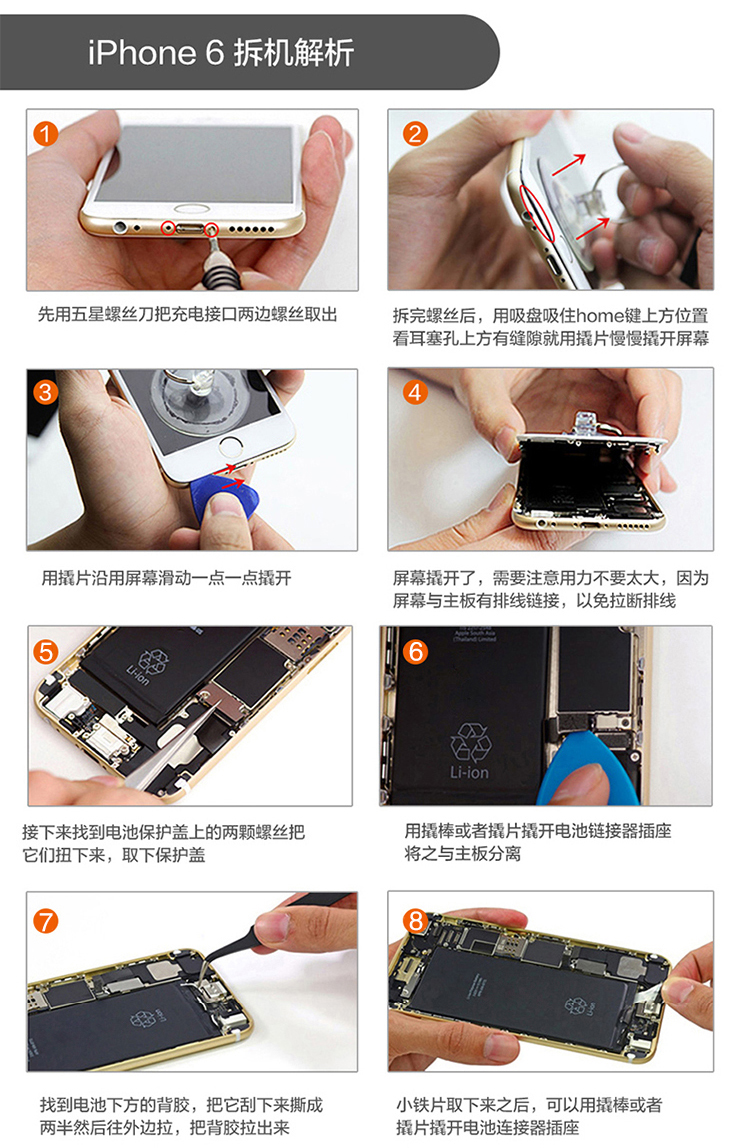 iPhone 6 拆机解析

1

先用五星螺丝刀把充电接口两边螺丝取出

2

拆完螺丝后，用吸盘吸住home键上方位置看耳塞孔上方有缝隙就用撬片慢慢撬开屏幕

3

用撬片沿用屏幕滑动一点一点撬开

4

屏幕撬开了，需要注意用力不要太大，因为屏幕与主板有排线链接，以免拉断排线

5

Li-ion

接下来找到电池保护盖上的两颗螺丝把它们扭下来，取下保护盖

6

Apple South Asia (Thailand) Limited

Li-ion

用撬棒或者撬片撬开电池链接器插座将之与主板分离

7

找到电池下方的背胶，把它刮下来撕成两半然后往外边拉，把背胶拉出来

8

Li-ion

小铁片取下来之后，可以用撬棒或者撬片撬开电池连接器插座