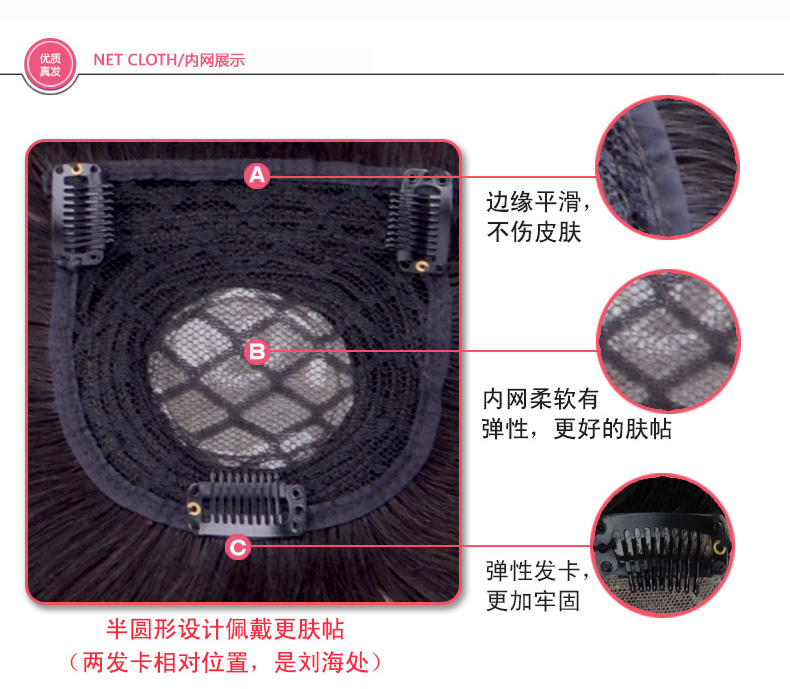 优质真发

NET CLOTH/内网展示

A

边缘平滑，不伤皮肤

B

内网柔软有弹性，更好的肤帖

C

弹性发卡，更加牢固

半圆形设计佩戴更肤帖
（两发卡相对位置，是刘海处）