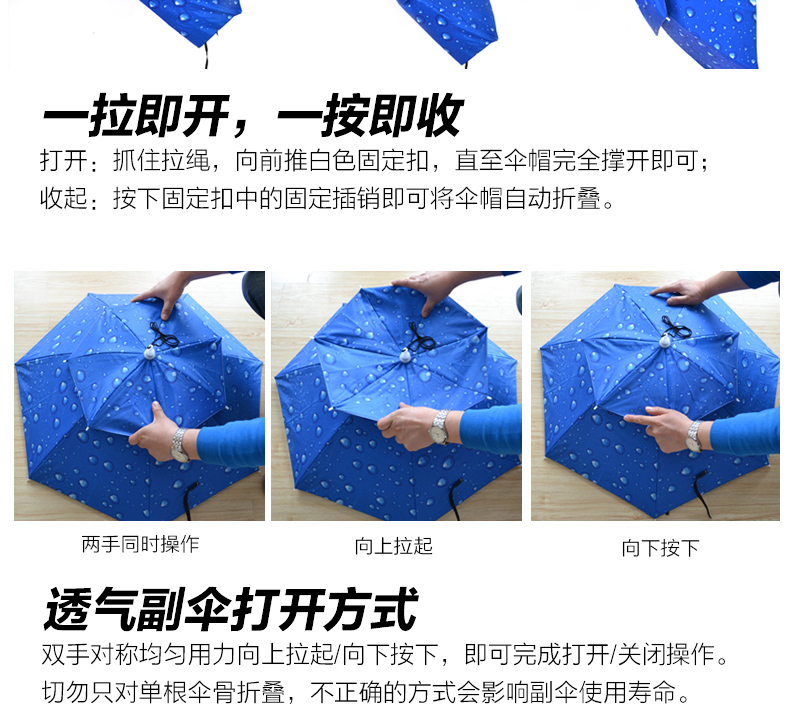 一拉即开，一按即收

打开：抓住拉绳，向前推白色固定扣，直至伞帽完全撑开即可；
收起：按下固定扣中的固定插销即可将伞帽自动折叠。

两手同时操作

向上拉起

向下按下

透气副伞打开方式

双手对称均匀用力向上拉起/向下按下，即可完成打开/关闭操作。
切勿只对单根伞骨折叠，不正确的方式会影响副伞使用寿命。