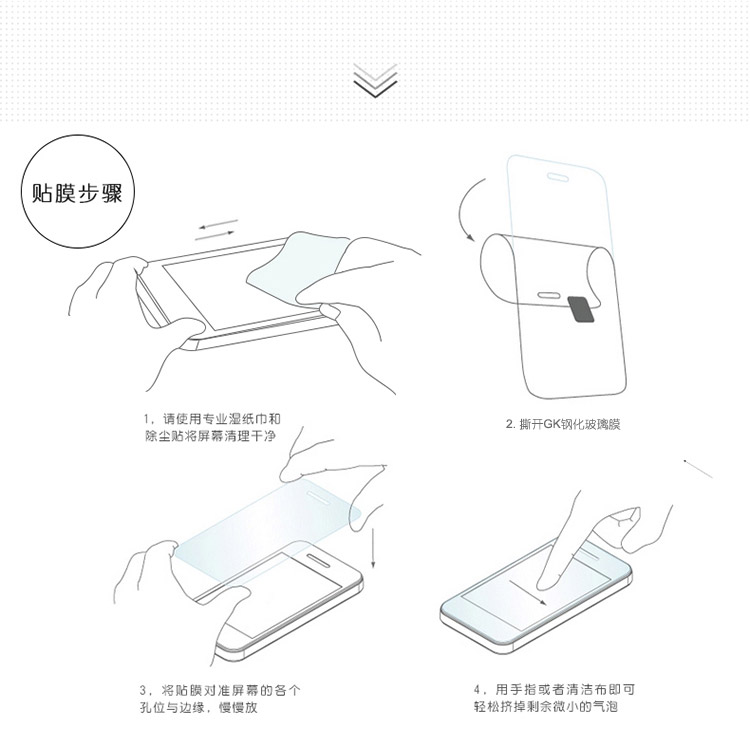 贴膜步骤

1，请使用专业湿纸巾和除尘贴将屏幕清理干净

2. 撕开GK钢化玻璃膜

3，将贴膜对准屏幕的各个孔位与边缘，慢慢放

4，用手指或者清洁布即可轻松挤掉剩余微小的气泡