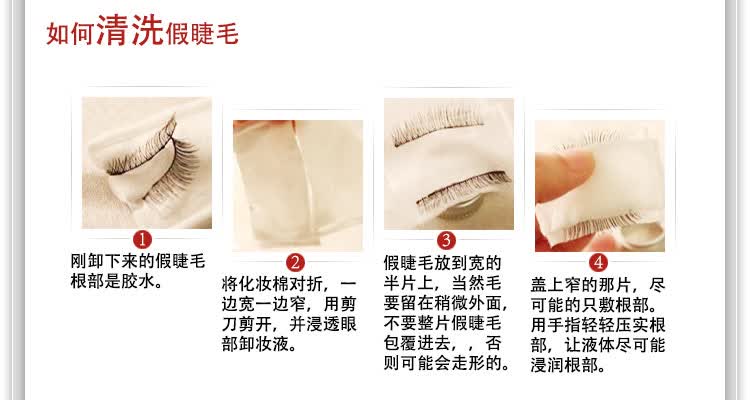 如何清洗假睫毛

1
刚卸下来的假睫毛根部是胶水。

2
将化妆棉对折，一边宽一边窄，用剪刀剪开，并浸透眼部卸妆液。

3
假睫毛放到宽的半片上，当然毛要留在稍微外面，不要整片假睫毛包覆进去，，否则可能会走形的。

4
盖上窄的那片，尽可能的只敷根部。用手指轻轻压实根部，让液体尽可能浸润根部。