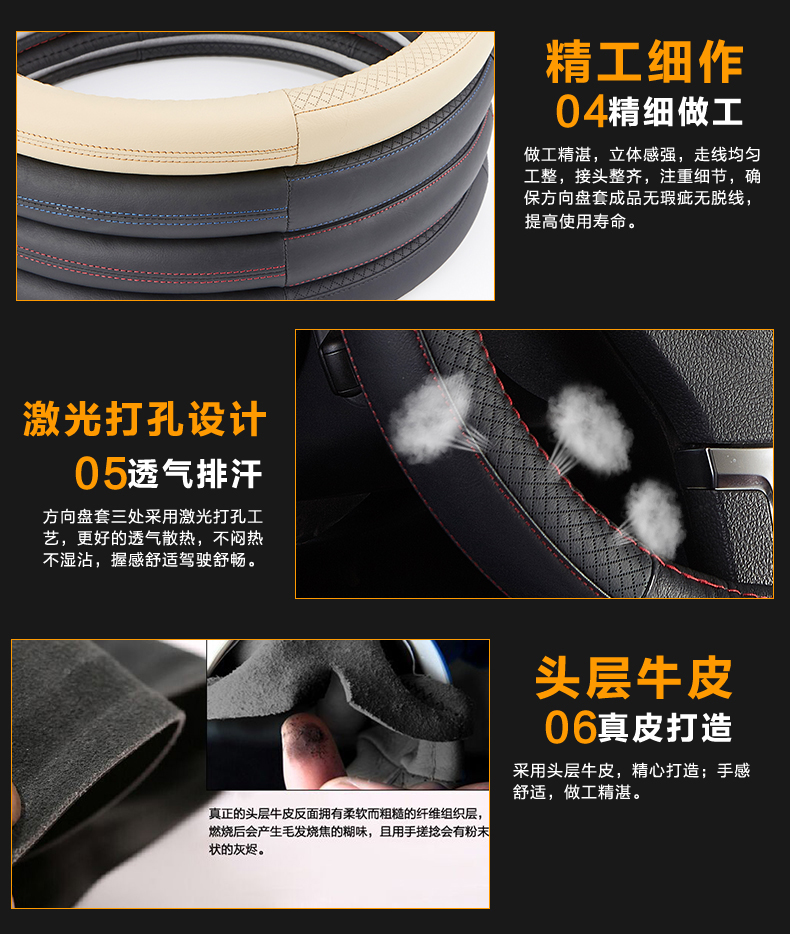 精工细作
04精细做工

做工精湛，立体感强，走线均匀工整，接头整齐，注重细节，确保方向盘套成品无瑕疵无脱线，提高使用寿命。

激光打孔设计
05透气排汗

方向盘套三处采用激光打孔工艺，更好的透气散热，不闷热不湿沾，握感舒适驾驶舒畅。

头层牛皮
06真皮打造

采用头层牛皮，精心打造；手感舒适，做工精湛。

真正的头层牛皮反面拥有柔软而粗糙的纤维组织层，燃烧后会产生毛发烧焦的糊味，且用手搓捻会有粉末状的灰烬。