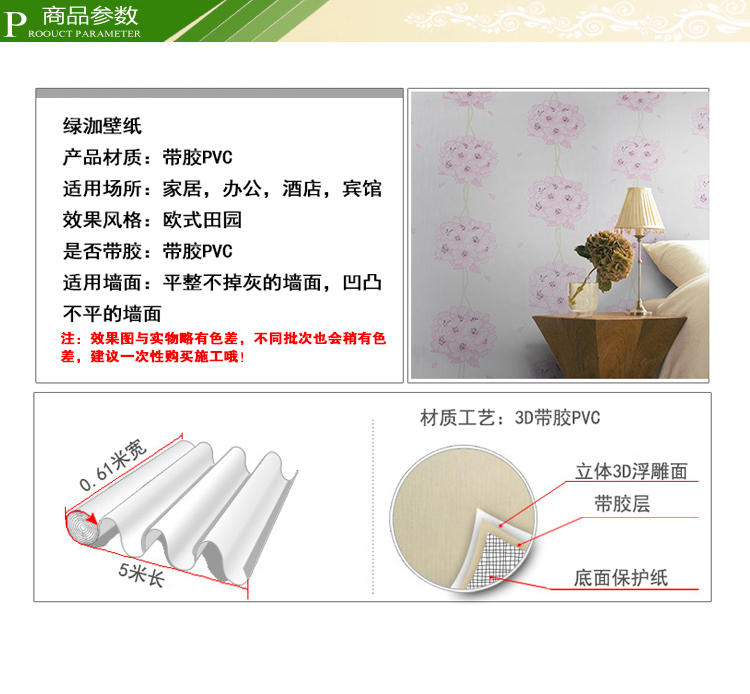 P 商品参数
ROOUCT PARAMETER

绿洳壁纸
产品材质：带胶PVC
适用场所：家居，办公，酒店，宾馆
效果风格：欧式田园
是否带胶：带胶PVC
适用墙面：平整不掉灰的墙面，凹凸不平的墙面
注：效果图与实物略有色差，不同批次也会稍有色差，建议一次性购买施工哦！

0.61米宽
5米长

材质工艺：3D带胶PVC
立体3D浮雕面
带胶层
底面保护纸