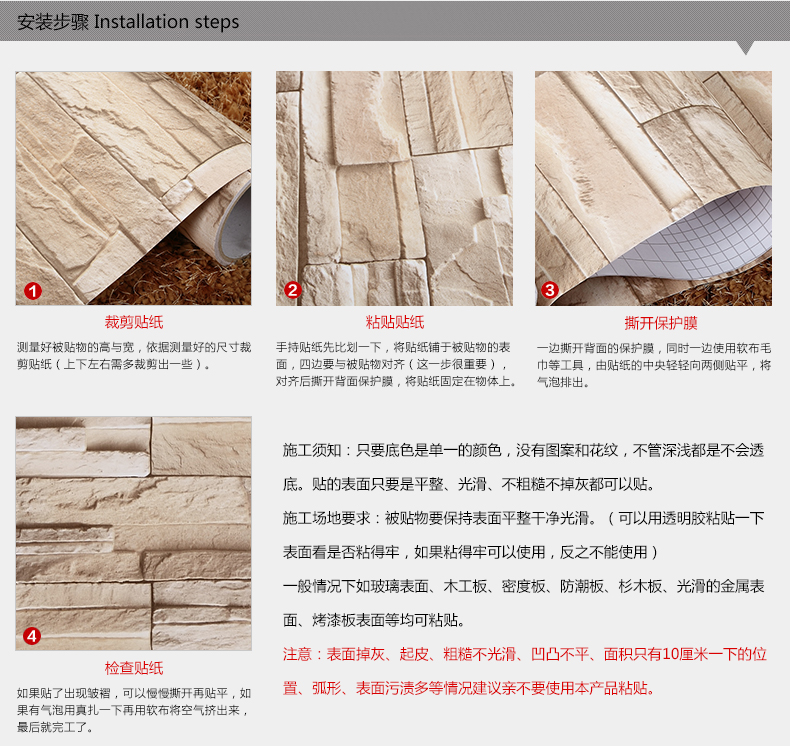 安装步骤 Installation steps

1

裁剪贴纸

测量好被贴物的高与宽，依据测量好的尺寸裁剪贴纸（上下左右需多裁剪出一些）。

2

粘贴贴纸

手持贴纸先比划一下，将贴纸铺于被贴物的表面，四边要与被贴物对齐（这一步很重要），对齐后撕开背面保护膜，将贴纸固定在物体上。

3

撕开保护膜

一边撕开背面的保护膜，同时一边使用软布毛巾等工具，由贴纸的中央轻轻向两侧贴平，将气泡排出。

4

检查贴纸

如果贴了出现皱褶，可以慢慢撕开再贴平，如果有气泡用真扎一下再用软布将空气挤出来，最后就完工了。

施工须知：只要底色是单一的颜色，没有图案和花纹，不管深浅都是不会透底。贴的表面只要是平整、光滑、不粗糙不掉灰都可以贴。

施工场地要求：被贴物要保持表面平整干净光滑。（可以用透明胶粘贴一下表面看是否粘得牢，如果粘得牢可以使用，反之不能使用）

一般情况下如玻璃表面、木工板、密度板、防潮板、杉木板、光滑的金属表面、烤漆板表面等均可粘贴。

注意：表面掉灰、起皮、粗糙不光滑、凹凸不平、面积只有10厘米一下的位置、弧形、表面污渍多等情况建议亲不要使用本产品粘贴。