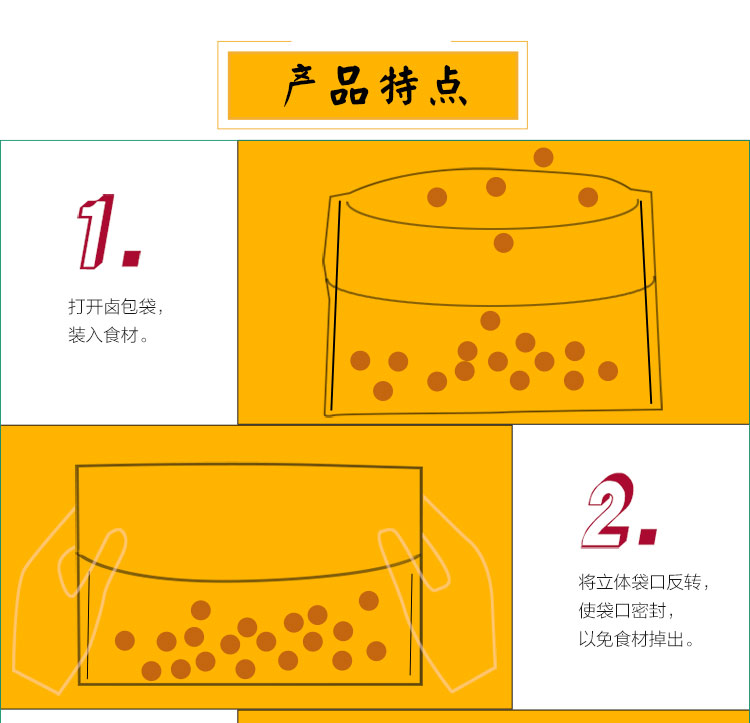 产品特点

1.

打开卤包袋，
装入食材。

2.

将立体袋口反转，
使袋口密封，
以免食材掉出。