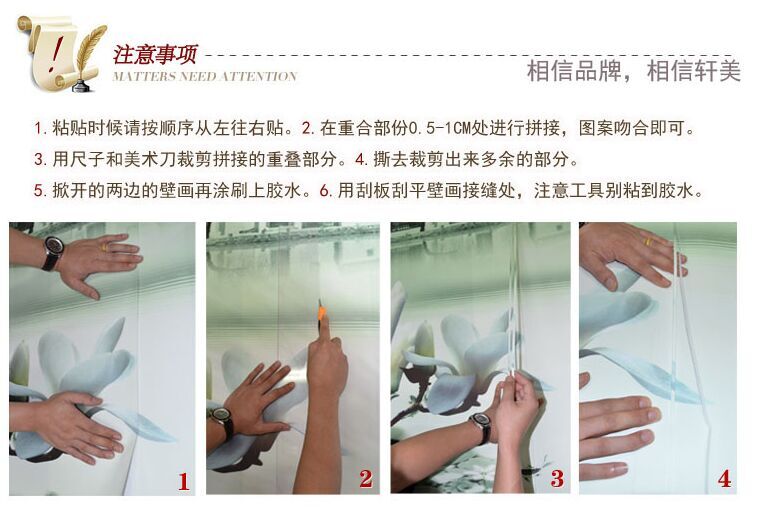 注意事项
MATTERS NEED ATTENTION
相信品牌，相信轩美

1. 粘贴时候请按顺序从左往右贴。2. 在重合部份0.5-1CM处进行拼接，图案吻合即可。
3. 用尺子和美术刀裁剪拼接的重叠部分。4. 撕去裁剪出来多余的部分。
5. 掀开的两边的壁画再涂刷上胶水。6. 用刮板刮平壁画接缝处，注意工具别粘到胶水。

1

2

3

4