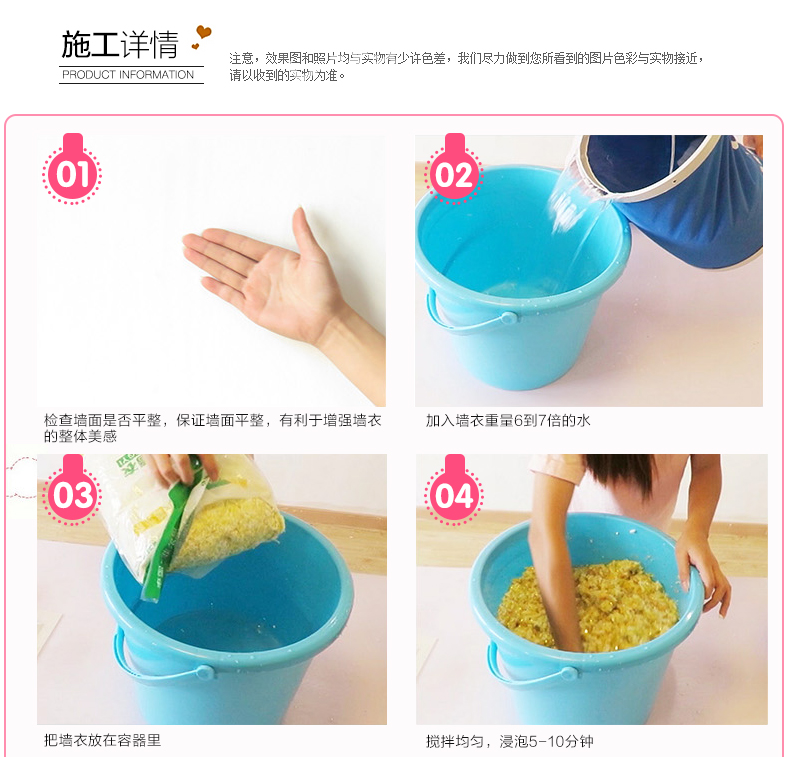 施工详情

PRODUCT INFORMATION

注意，效果图和照片均与实物有少许色差，我们尽力做到您所看到的图片色彩与实物接近，请以收到的实物为准。

01

检查墙面是否平整，保证墙面平整，有利于增强墙衣的整体美感

02

加入墙衣重量6到7倍的水

03

把墙衣放在容器里

04

搅拌均匀，浸泡5-10分钟