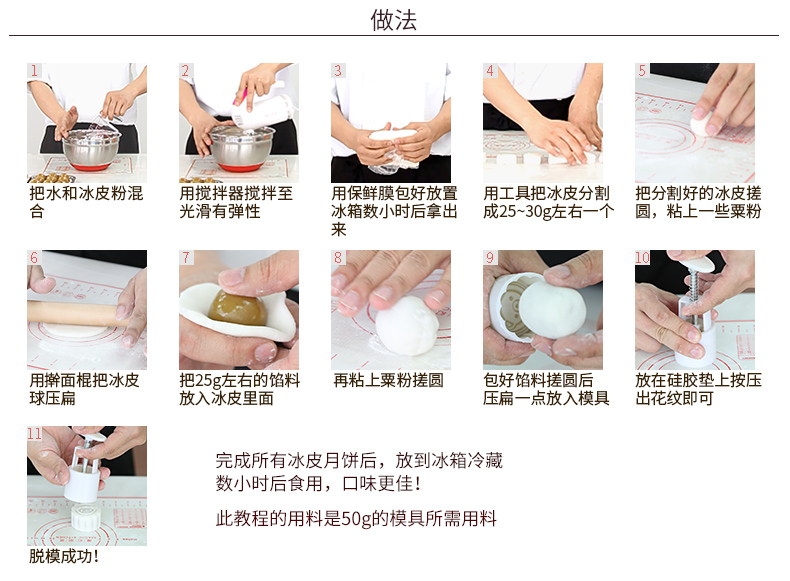 做法

1
把水和冰皮粉混合

2
用搅拌器搅拌至光滑有弹性

3
用保鲜膜包好放置冰箱数小时后拿出来

4
用工具把冰皮分割成25~30g左右一个

5
把分割好的冰皮搓圆，粘上一些粟粉

6
用擀面棍把冰皮球压扁

7
把25g左右的馅料放入冰皮里面

8
再粘上粟粉搓圆

9
包好馅料搓圆后压扁一点放入模具

10
放在硅胶垫上按压出花纹即可

11
脱模成功！

完成所有冰皮月饼后，放到冰箱冷藏数小时后食用，口味更佳！

此教程的用料是50g的模具所需用料