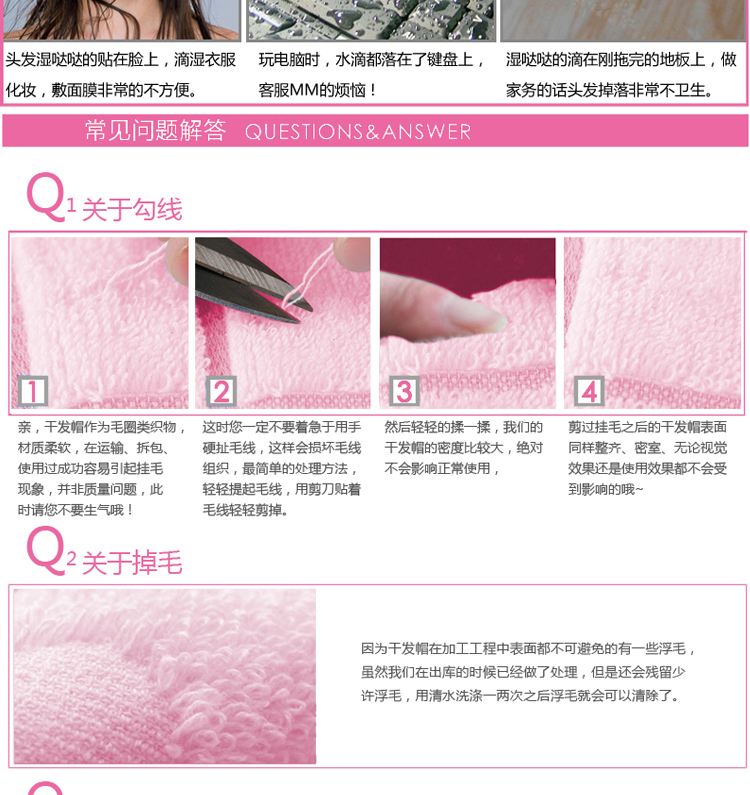 头发湿哒哒的贴在脸上，滴湿衣服化妆，敷面膜非常的不方便。

玩电脑时，水滴都落在了键盘上，客服MM的烦恼！

湿哒哒的滴在刚拖完的地板上，做家务的话头发掉落非常不卫生。

常见问题解答 QUESTIONS&ANSWER

Q1 关于勾线

1

2

3

4

亲，干发帽作为毛圈类织物，材质柔软，在运输、拆包、使用过成功容易引起挂毛现象，并非质量问题，此时请您不要生气哦！

这时您一定不要着急于用手硬扯毛线，这样会损坏毛线组织，最简单的处理方法，轻轻提起毛线，用剪刀贴着毛线轻轻剪掉。

然后轻轻的揉一揉，我们的干发帽的密度比较大，绝对不会影响正常使用，

剪过挂毛之后的干发帽表面同样整齐、密室、无论视觉效果还是使用效果都不会受到影响的哦~

Q2 关于掉毛

因为干发帽在加工工程中表面都不可避免的有一些浮毛，虽然我们在出库的时候已经做了处理，但是还会残留少许浮毛，用清水洗涤一两次之后浮毛就会可以清除了。