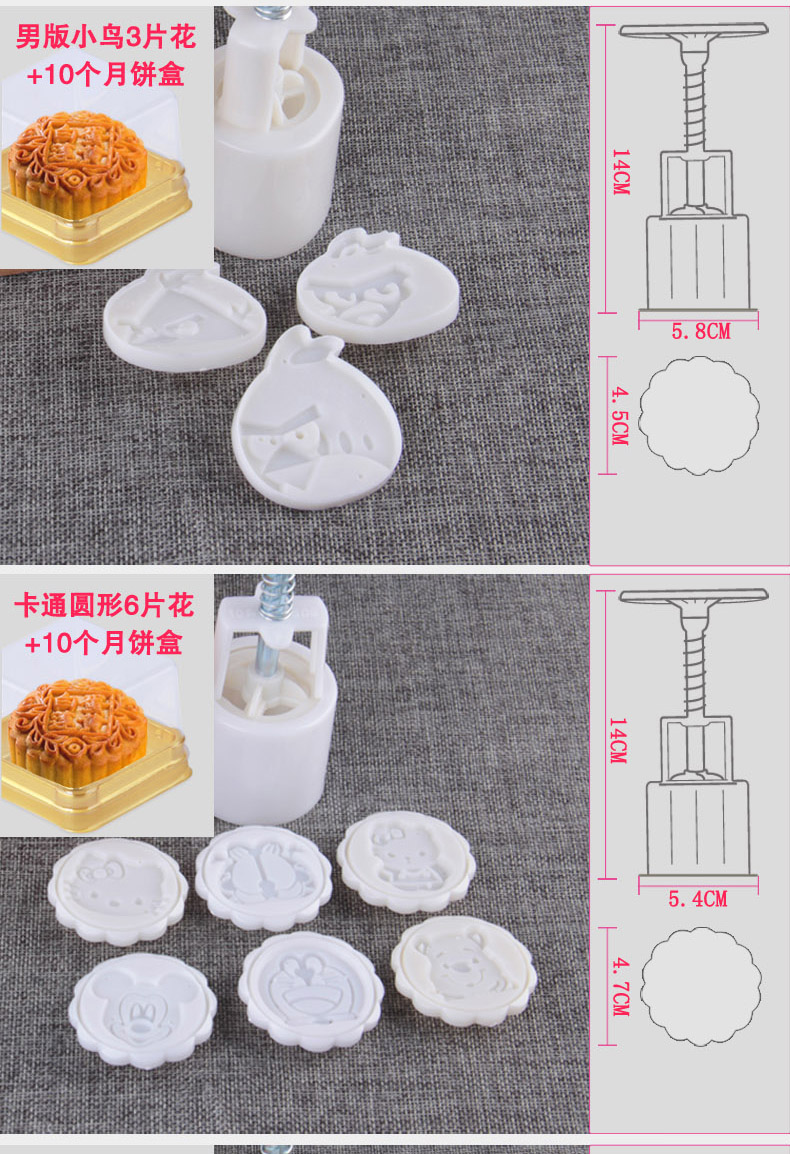 男版小鸟3片花
+10个月饼盒

14CM

5.8CM

4.5CM

卡通圆形6片花
+10个月饼盒

14CM

5.4CM

4.7CM