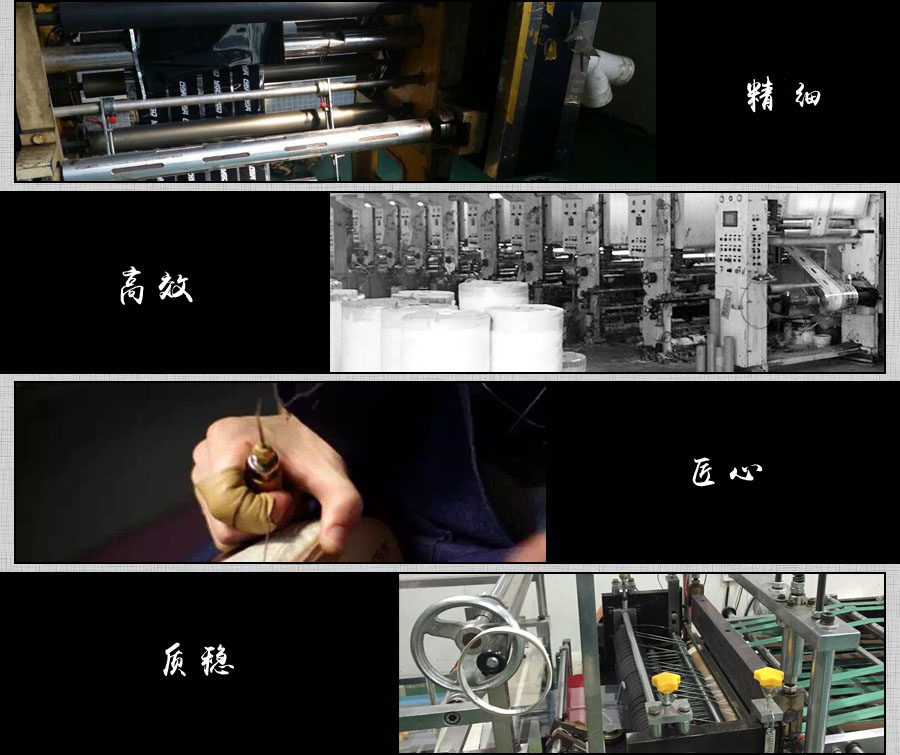 精细

高效

匠心

质稳