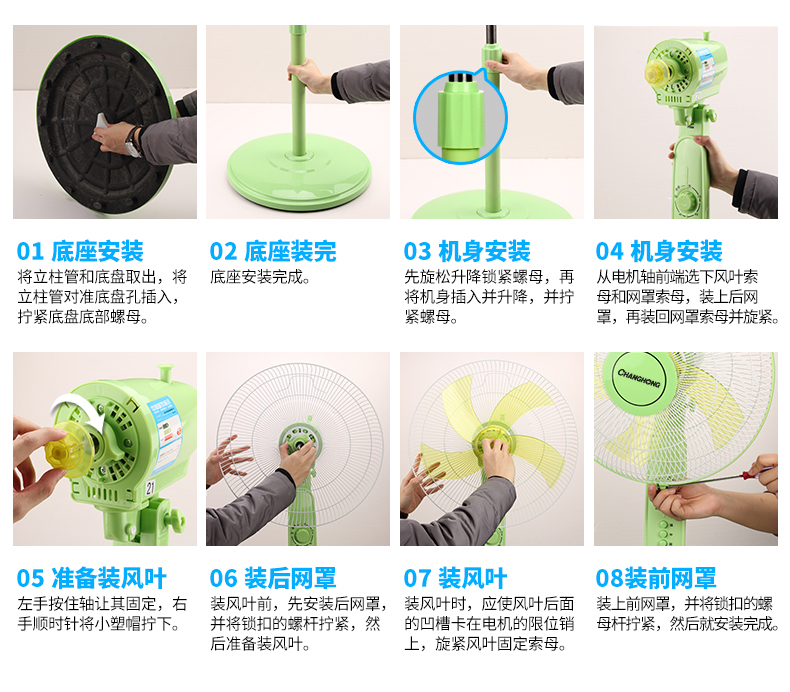 01 底座安装
将立柱管和底盘取出，将立柱管对准底盘孔插入，拧紧底盘底部螺母。

02 底座装完
底座安装完成。

03 机身安装
先旋松升降锁紧螺母，再将机身插入并升降，并拧紧螺母。

04 机身安装
从电机轴前端选下风叶索母和网罩索母，装上后网罩，再装回网罩索母并旋紧。

21

05 准备装风叶
左手按住轴让其固定，右手顺时针将小塑帽拧下。

06 装后网罩
装风叶前，先安装后网罩，并将锁扣的螺杆拧紧，然后准备装风叶。

07 装风叶
装风叶时，应使风叶后面的凹槽卡在电机的限位销上，旋紧风叶固定索母。

CHANGHONG

08装前网罩
装上前网罩，并将锁扣的螺母杆拧紧，然后就安装完成。