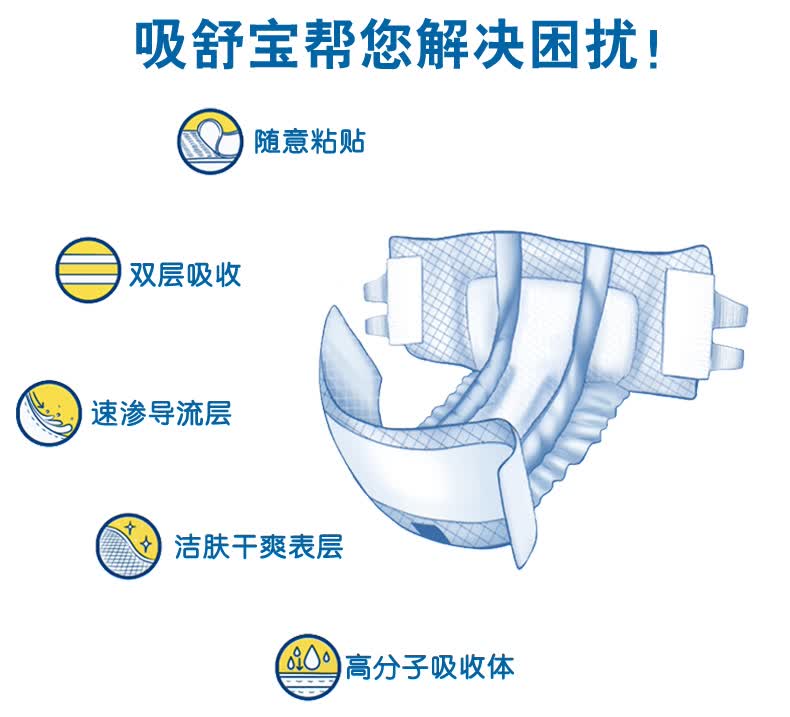 吸舒宝帮您解决困扰！

随意粘贴

双层吸收

速渗导流层

洁肤干爽表层

高分子吸收体