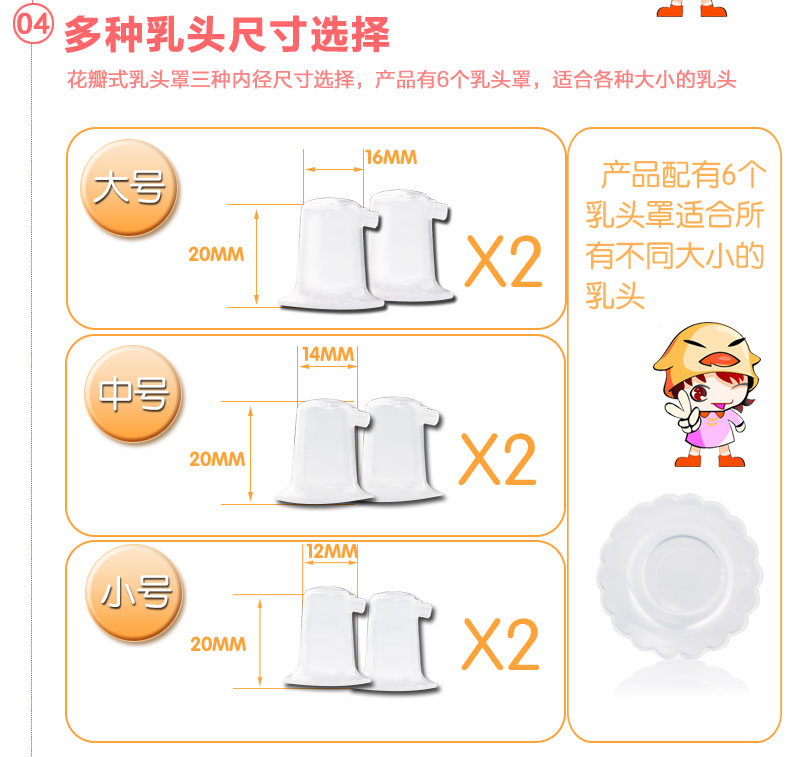 04 多种乳头尺寸选择

花瓣式乳头罩三种内径尺寸选择，产品有6个乳头罩，适合各种大小的乳头

大号
16MM
20MM
X2

中号
14MM
20MM
X2

小号
12MM
20MM
X2

产品配有6个乳头罩适合所有不同大小的乳头