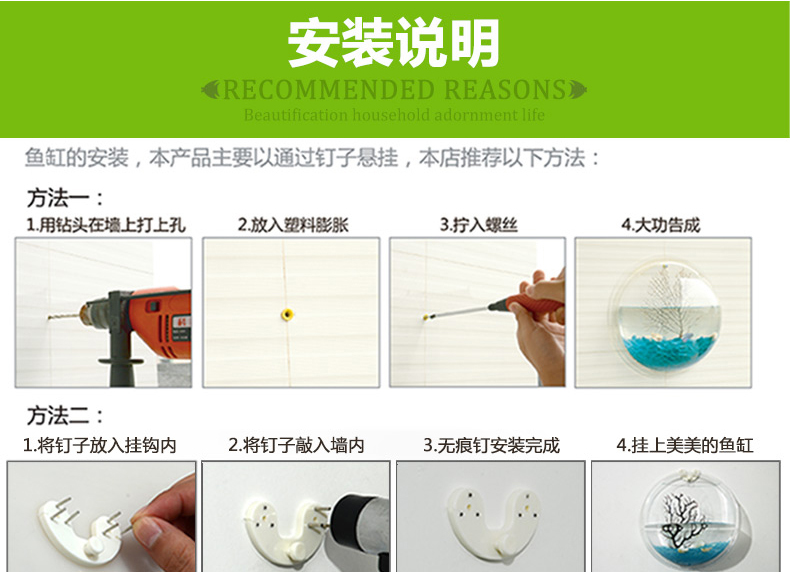 安装说明

RECOMMENDED REASONS

Beautification household adornment life

鱼缸的安装，本产品主要以通过钉子悬挂，本店推荐以下方法：

方法一：

1.用钻头在墙上打上孔

2.放入塑料膨胀

3.拧入螺丝

4.大功告成

方法二：

1.将钉子放入挂钩内

2.将钉子敲入墙内

3.无痕钉安装完成

4.挂上美美的鱼缸