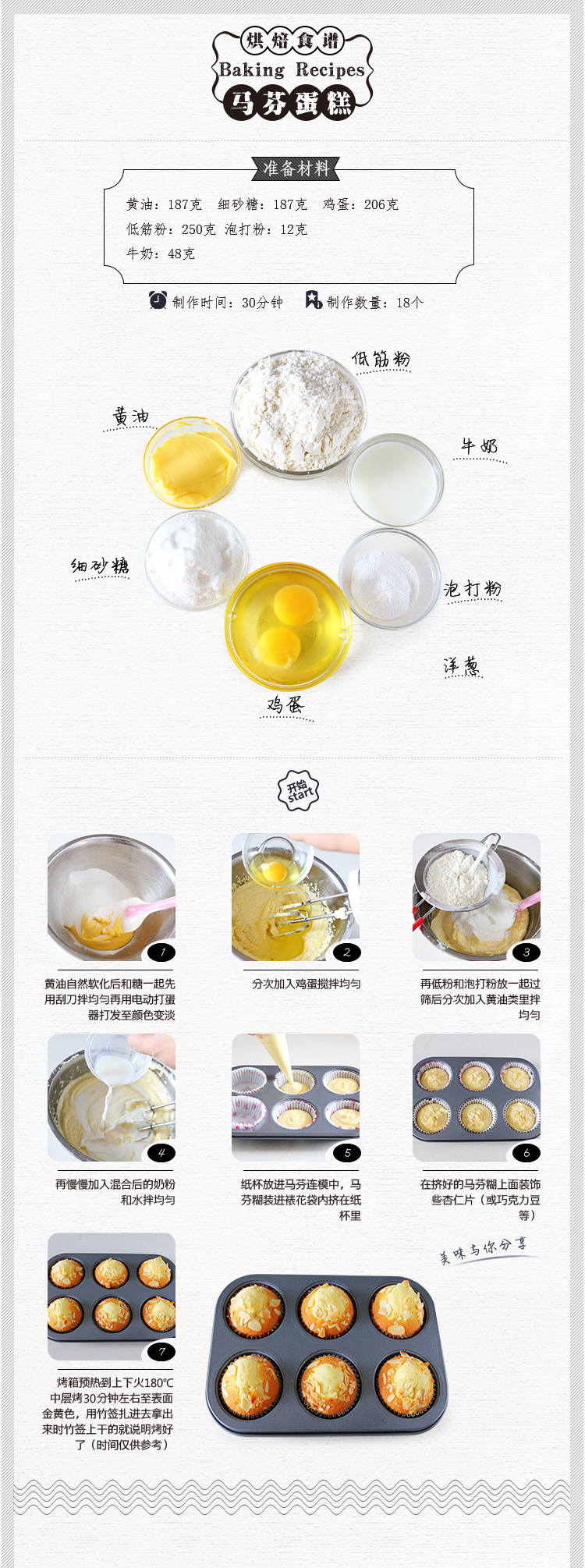 烘焙食谱
Baking Recipes
马芬蛋糕

准备材料

黄油：187克 细砂糖：187克 鸡蛋：206克
低筋粉：250克 泡打粉：12克
牛奶：48克

制作时间：30分钟 制作数量：18个

低筋粉
黄油
牛奶
细砂糖
泡打粉
洋葱
鸡蛋

开始 start

1
黄油自然软化后和糖一起先用刮刀拌均匀再用电动打蛋器打发至颜色变淡

2
分次加入鸡蛋搅拌均匀

3
再低粉和泡打粉放一起过筛后分次加入黄油类里拌均匀

4
再慢慢加入混合后的奶粉和水拌均匀

5
纸杯放进马芬连模中，马芬糊装进裱花袋内挤在纸杯里

6
在挤好的马芬糊上面装饰些杏仁片（或巧克力豆等）

7
烤箱预热到上下火180℃中层烤30分钟左右至表面金黄色，用竹签扎进去拿出来时竹签上干的就说明烤好了（时间仅供参考）

美味与你分享